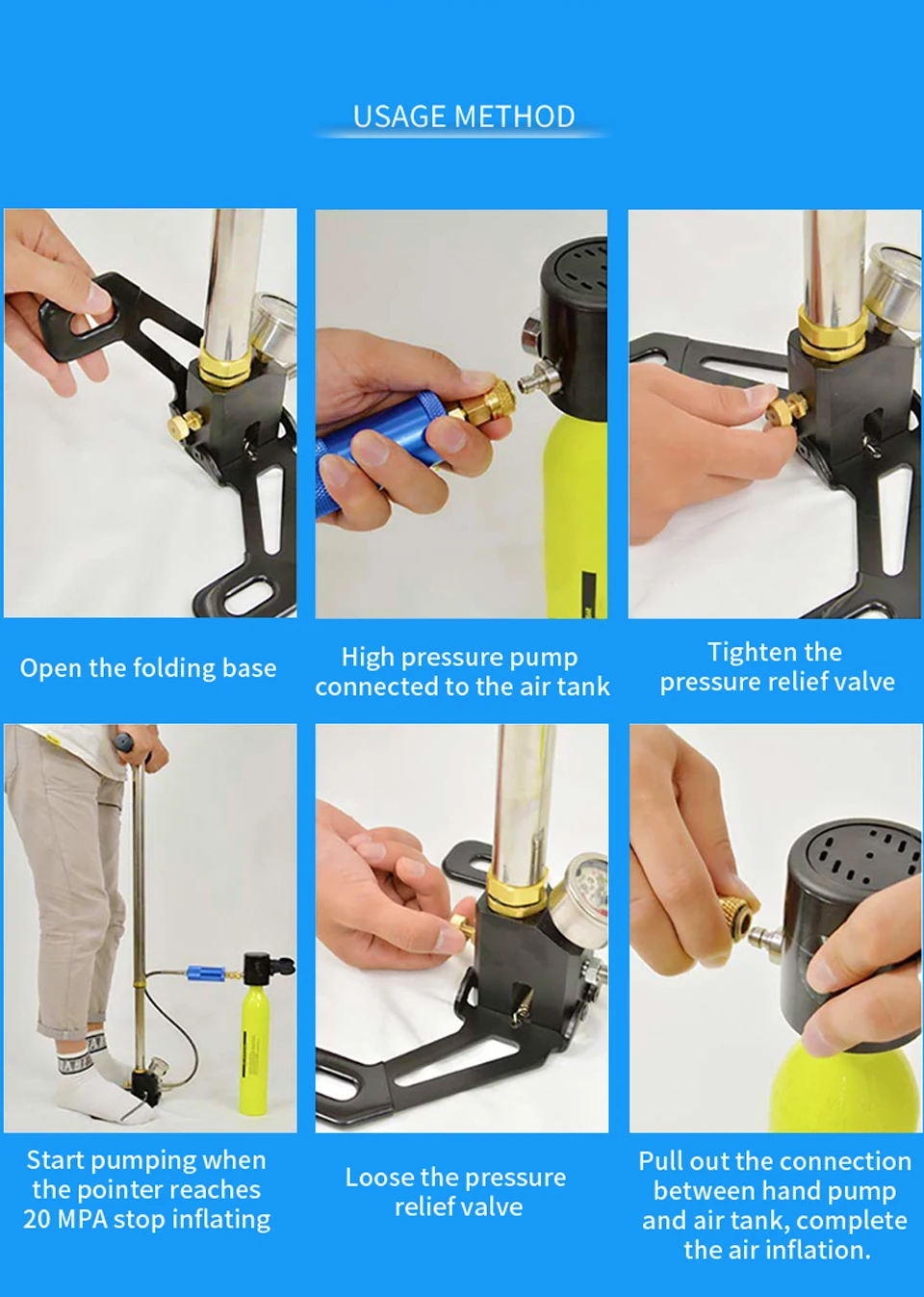 USAGE METHOD

Open the folding base

High pressure pump connected to the air tank

Tighten the pressure relief valve

Start pumping when the pointer reaches 20 MPA stop inflating

Loose the pressure relief valve

Pull out the connection between hand pump and air tank, complete the air inflation.