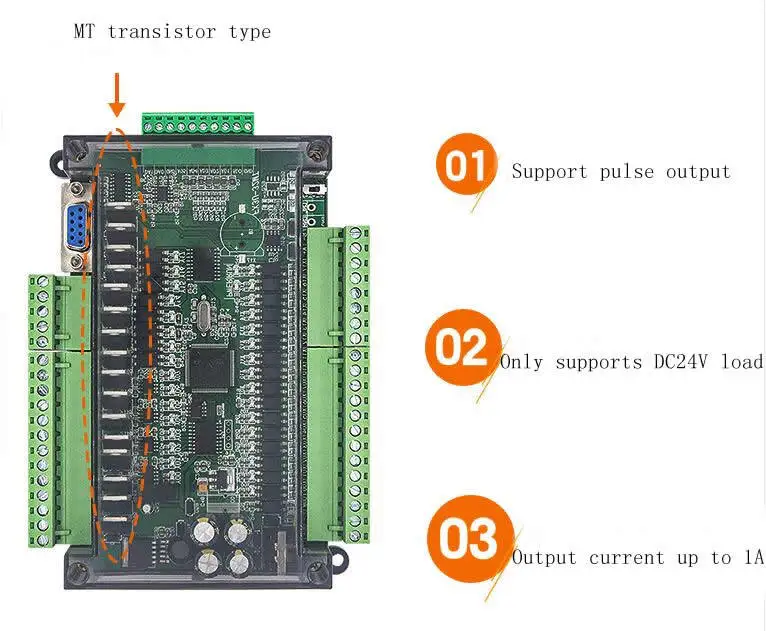 MT transistor type

01 Support pulse output

02 Only supports DC24V load

03 Output current up to 1A