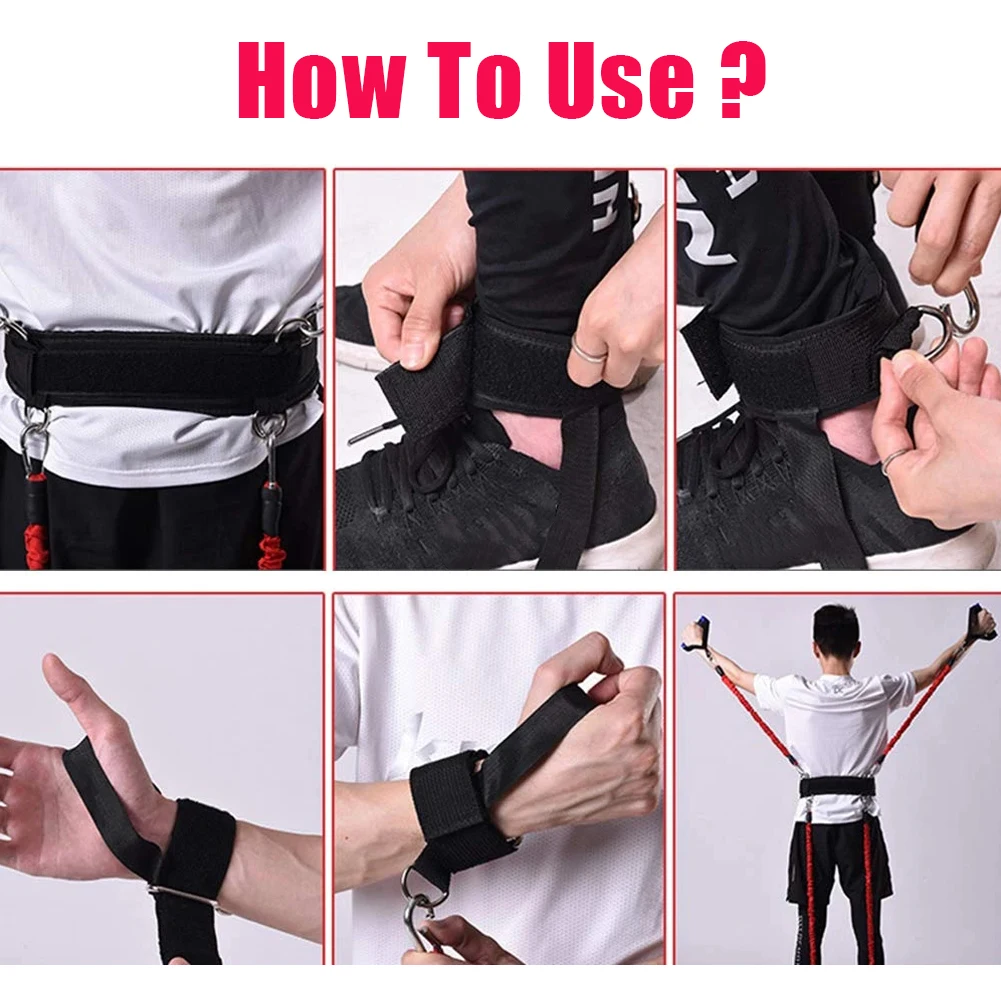 How To Use ?