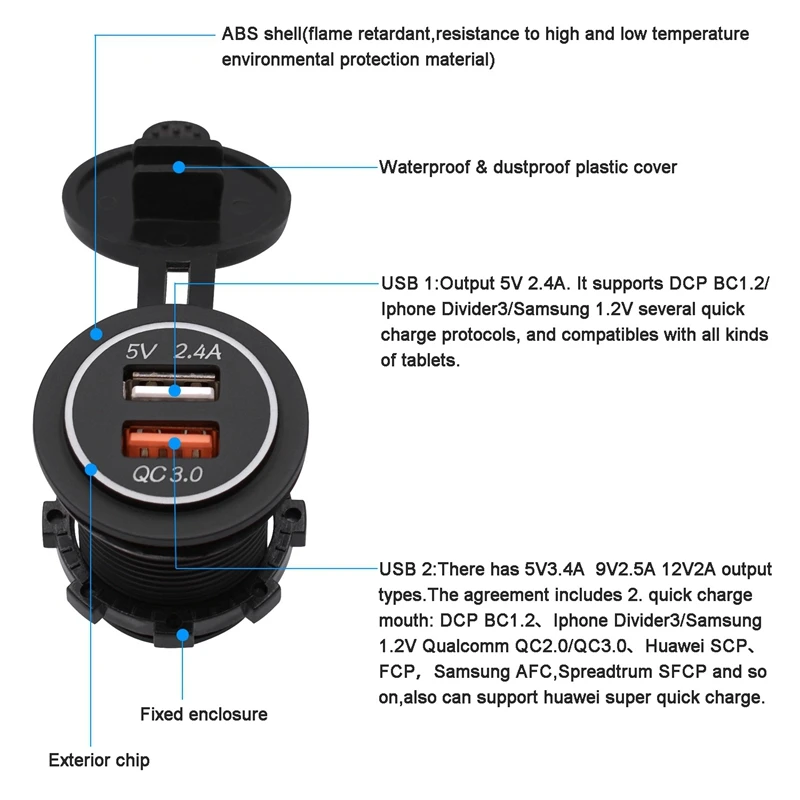 ABS shell(flame retardant,resistance to high and low temperature environmental protection material)

Waterproof & dustproof plastic cover

USB 1:Output 5V 2.4A. It supports DCP BC1.2/ Iphone Divider3/Samsung 1.2V several quick charge protocols, and compatibles with all kinds of tablets.

5V 2.4A

QC3.0

USB 2:There has 5V3.4A 9V2.5A 12V2A output types.The agreement includes 2. quick charge mouth: DCP BC1.2、Iphone Divider3/Samsung 1.2V Qualcomm QC2.0/QC3.0、Huawei SCP、FCP， Samsung AFC,Spreadtrum SFCP and so on,also can support huawei super quick charge.

Fixed enclosure

Exterior chip