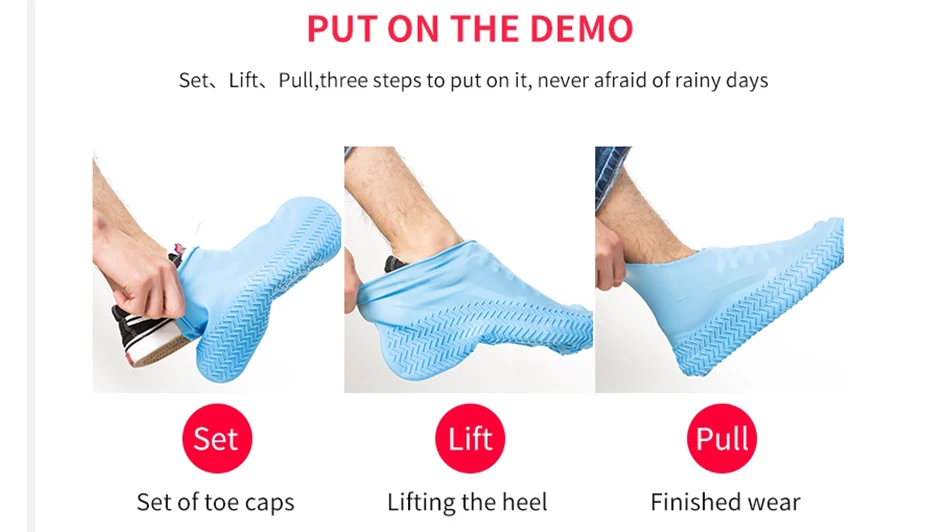 PUT ON THE DEMO

Set、Lift、Pull,three steps to put on it, never afraid of rainy days

Set

Set of toe caps

Lift

Lifting the heel

Pull

Finished wear