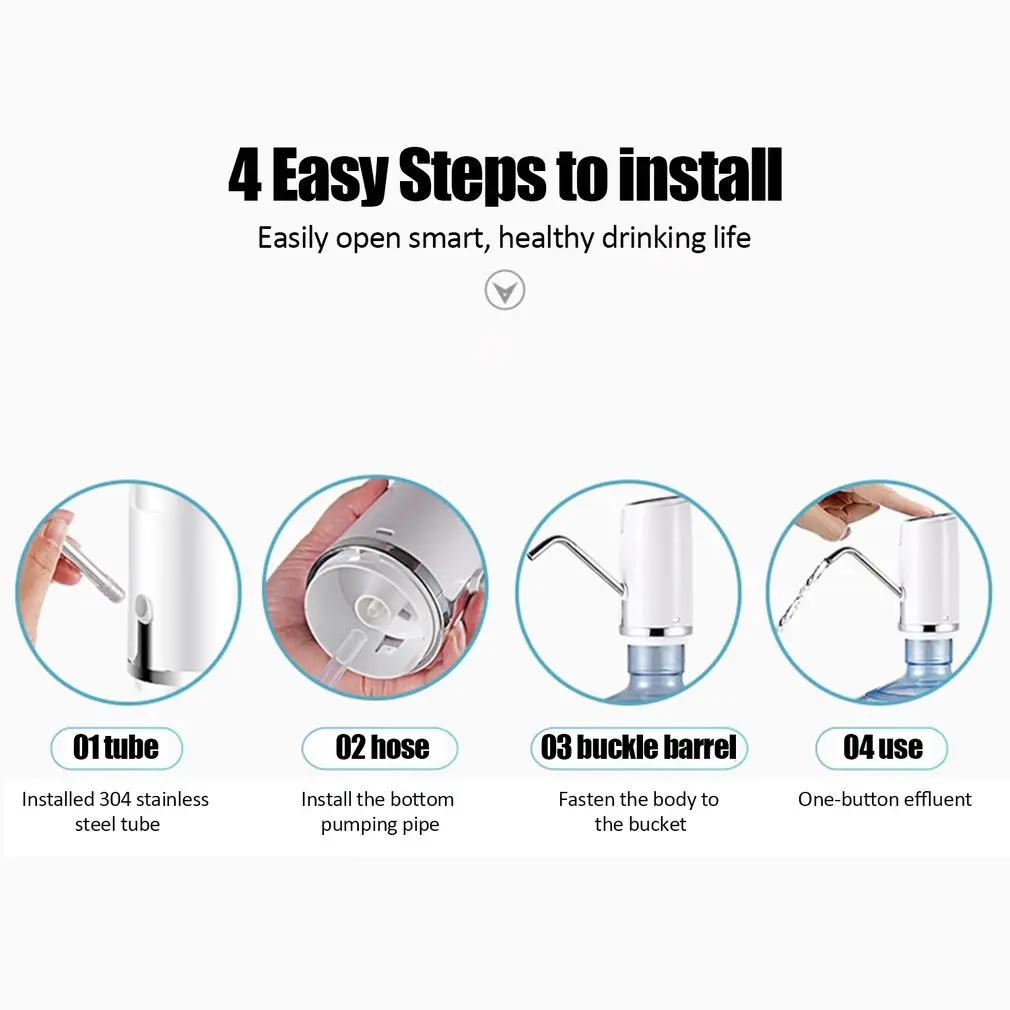 4 Easy Steps to install

Easily open smart, healthy drinking life

01 tube

Installed 304 stainless steel tube

02 hose

Install the bottom pumping pipe

03 buckle barrel

Fasten the body to the bucket

04 use

One-button effluent