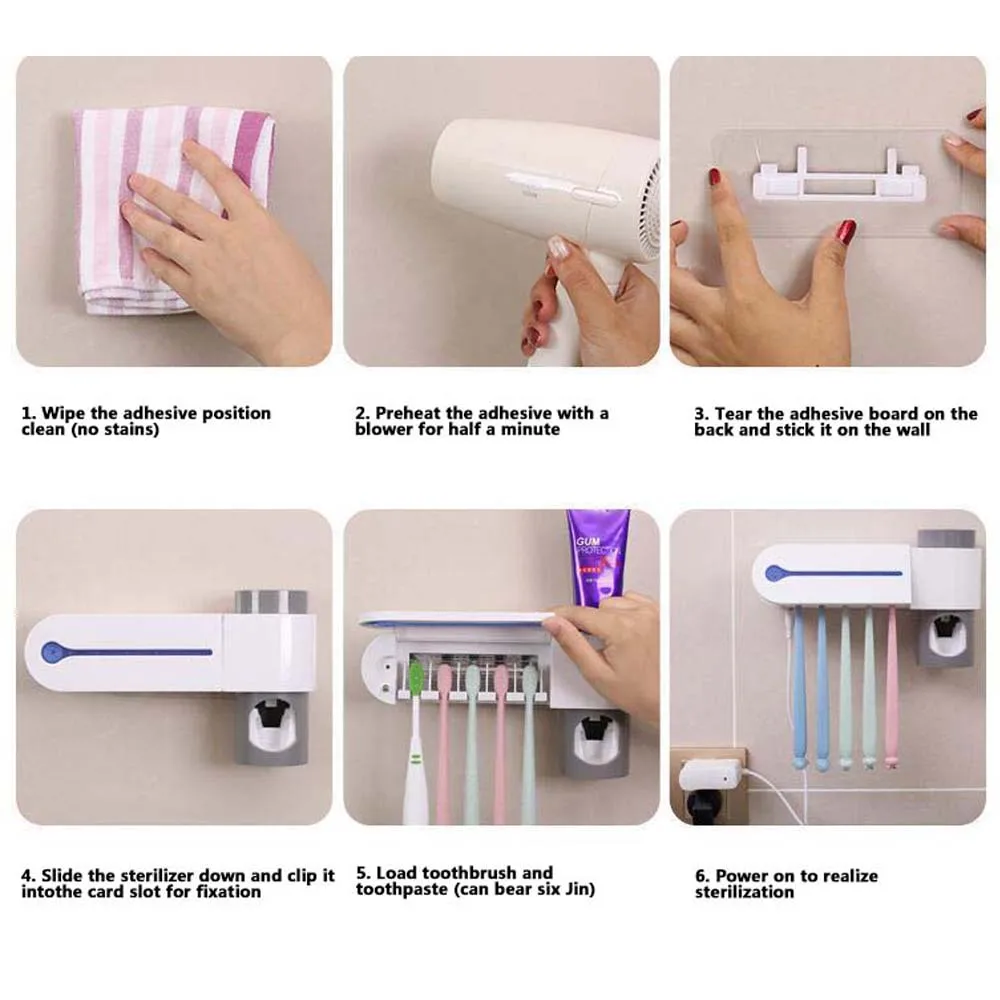 1. Wipe the adhesive position clean (no stains)

2. Preheat the adhesive with a blower for half a minute

3. Tear the adhesive board on the back and stick it on the wall

GUM PROTECTOR

4. Slide the sterilizer down and clip it intothe card slot for fixation

5. Load toothbrush and toothpaste (can bear six Jin)

6. Power on to realize sterilization