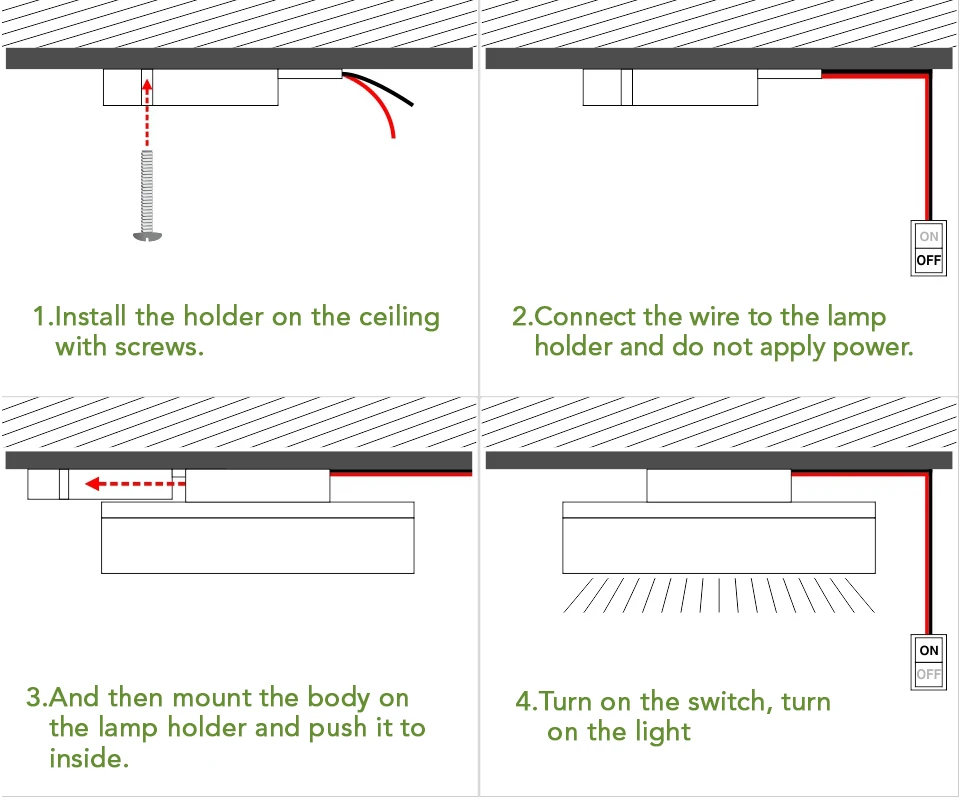 1.Install the holder on the ceiling with screws.

ON
OFF

2.Connect the wire to the lamp holder and do not apply power.

3.And then mount the body on the lamp holder and push it to inside.

ON
OFF

4.Turn on the switch, turn on the light