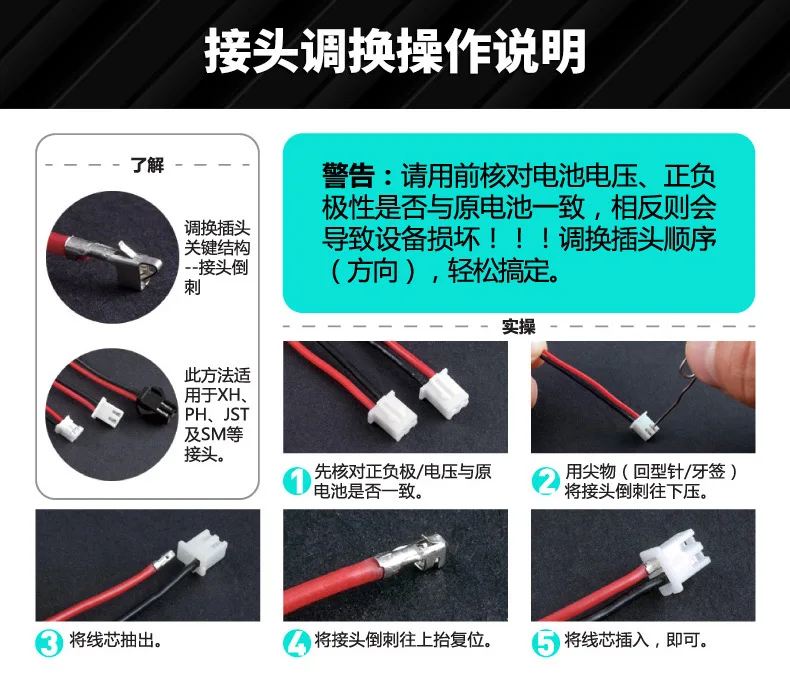 接头调换操作说明

了解

调换插头关键结构--接头倒刺

此方法适用于XH、PH、JST及SM等接头。

警告：请用前核对电池电压、正负极性是否与原电池一致，相反则会导致设备损坏！！！调换插头顺序（方向），轻松搞定。

实操

1 先核对正负极/电压与原电池是否一致。

2 用尖物（回型针/牙签）将接头倒刺往下压。

3 将线芯抽出。

4 将接头倒刺往上抬复位。

5 将线芯插入，即可。