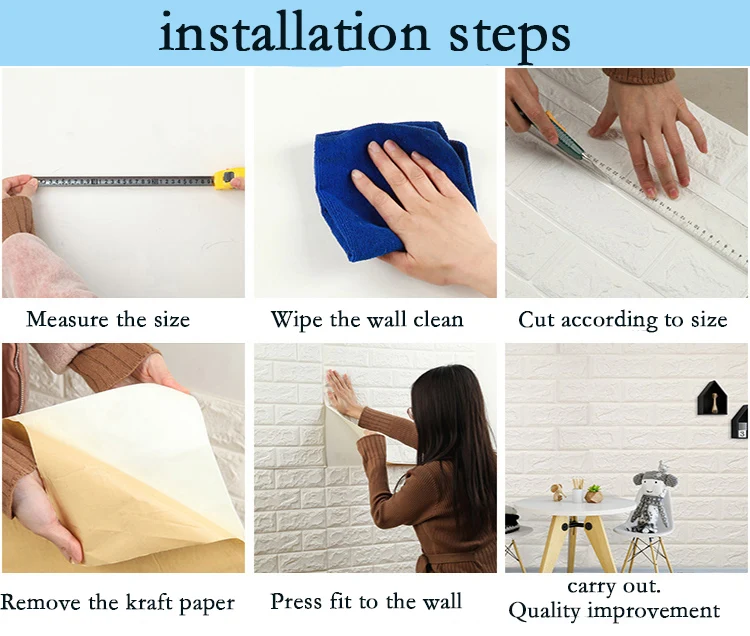 installation steps

Measure the size

Wipe the wall clean

Cut according to size

Remove the kraft paper

Press fit to the wall

carry out.
Quality improvement