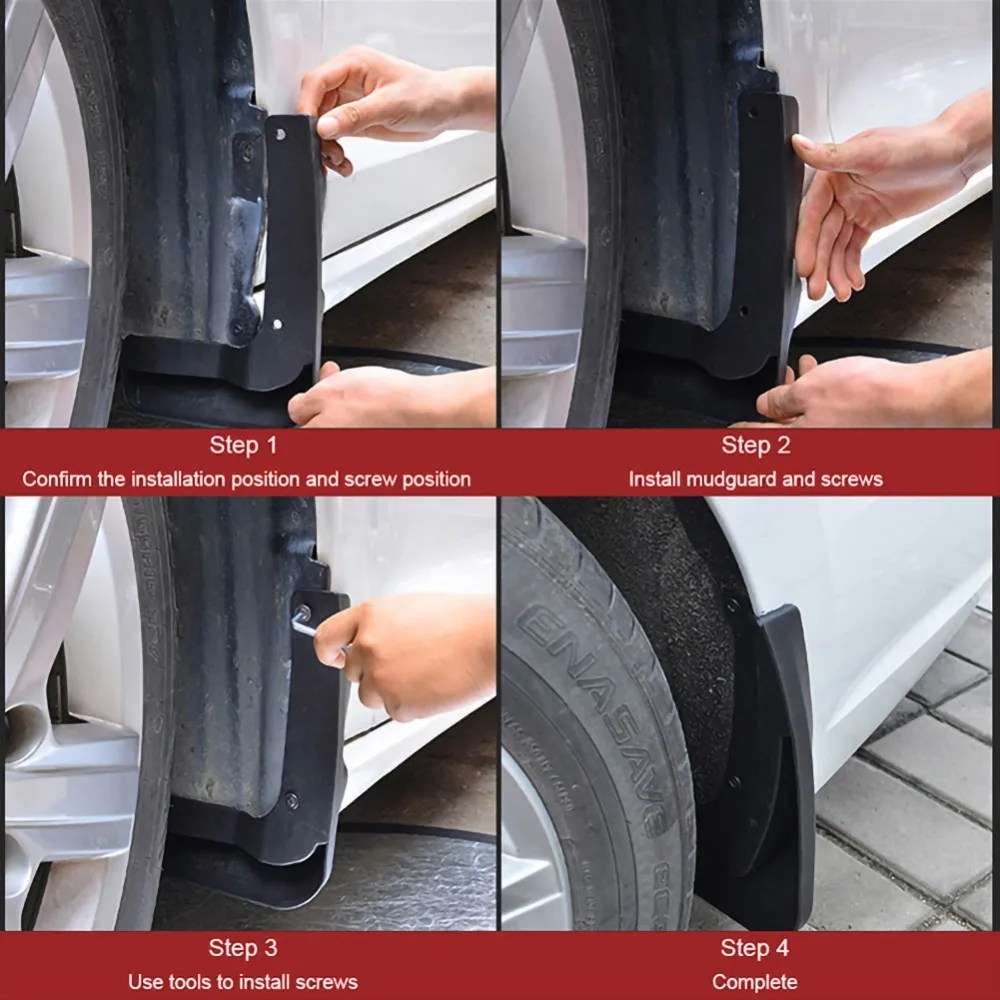 Step 1
Confirm the installation position and screw position

Step 2
Install mudguard and screws

Step 3
Use tools to install screws

ENASAVE

Step 4
Complete