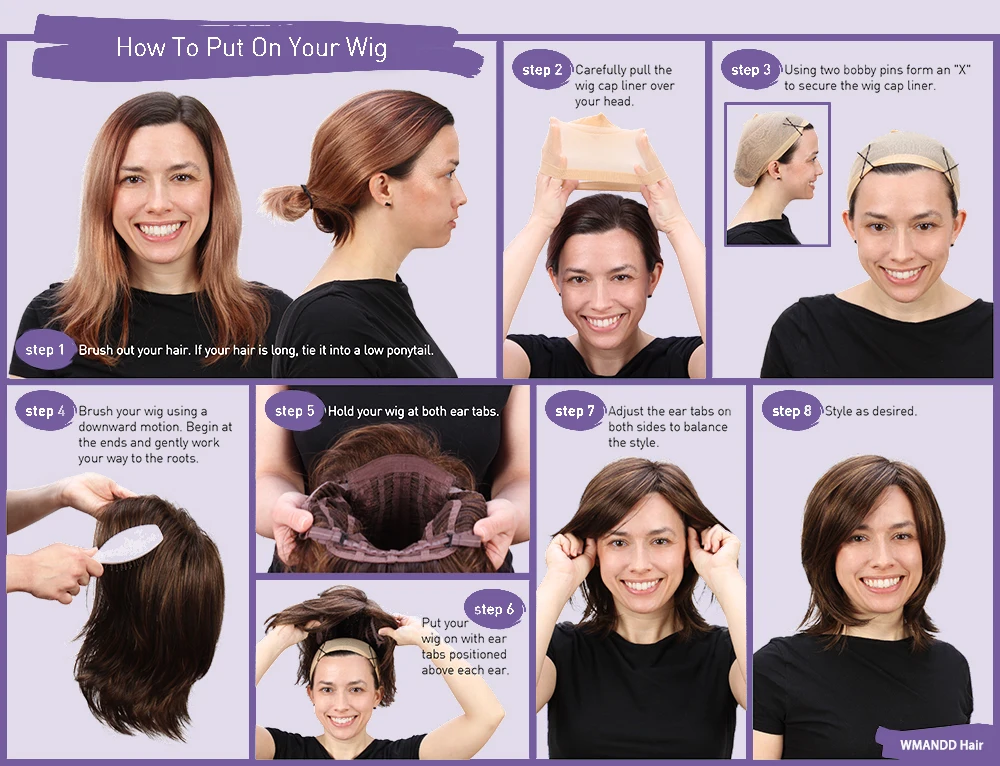 How To Put On Your Wig

step 1 Brush out your hair. If your hair is long, tie it into a low ponytail.

step 2 Carefully pull the wig cap liner over your head.

step 3 Using two bobby pins form an "X" to secure the wig cap liner.

step 4 Brush your wig using a downward motion. Begin at the ends and gently work your way to the roots.

step 5 Hold your wig at both ear tabs.

step 6 Put your wig on with ear tabs positioned above each ear.

step 7 Adjust the ear tabs on both sides to balance the style.

step 8 Style as desired.

WMANDD Hair