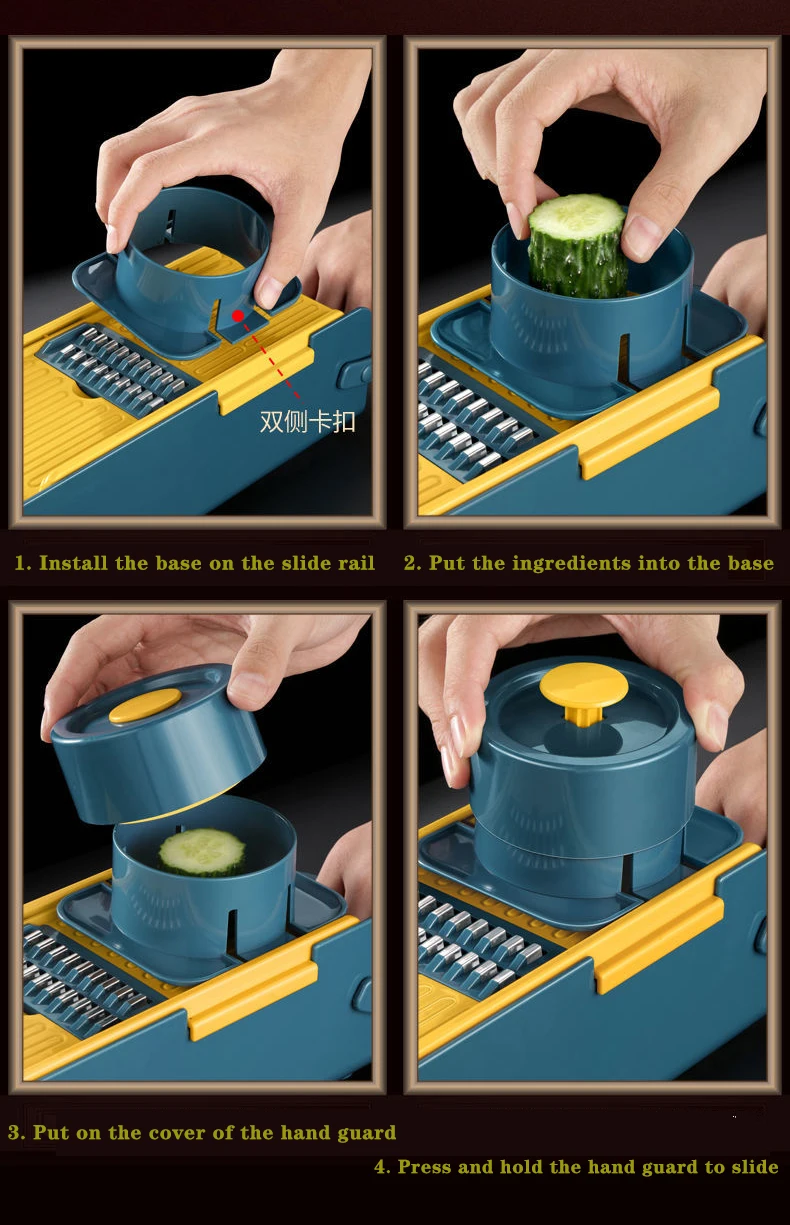 双侧卡扣

1. Install the base on the slide rail

2. Put the ingredients into the base

3. Put on the cover of the hand guard

4. Press and hold the hand guard to slide