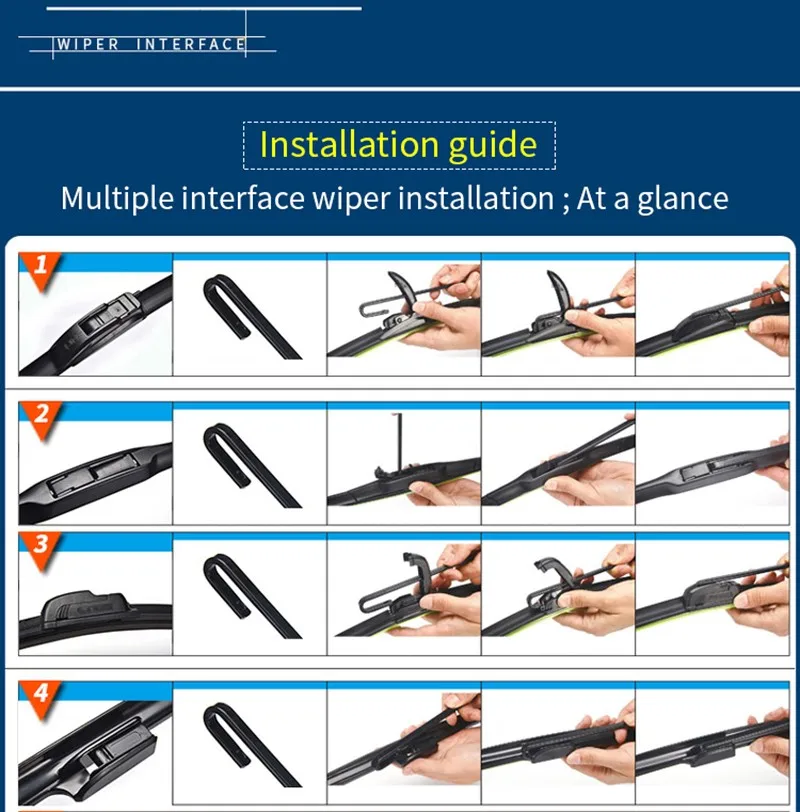 WIPER INTERFACE

Installation guide

Multiple interface wiper installation ; At a glance

1

2

3

4