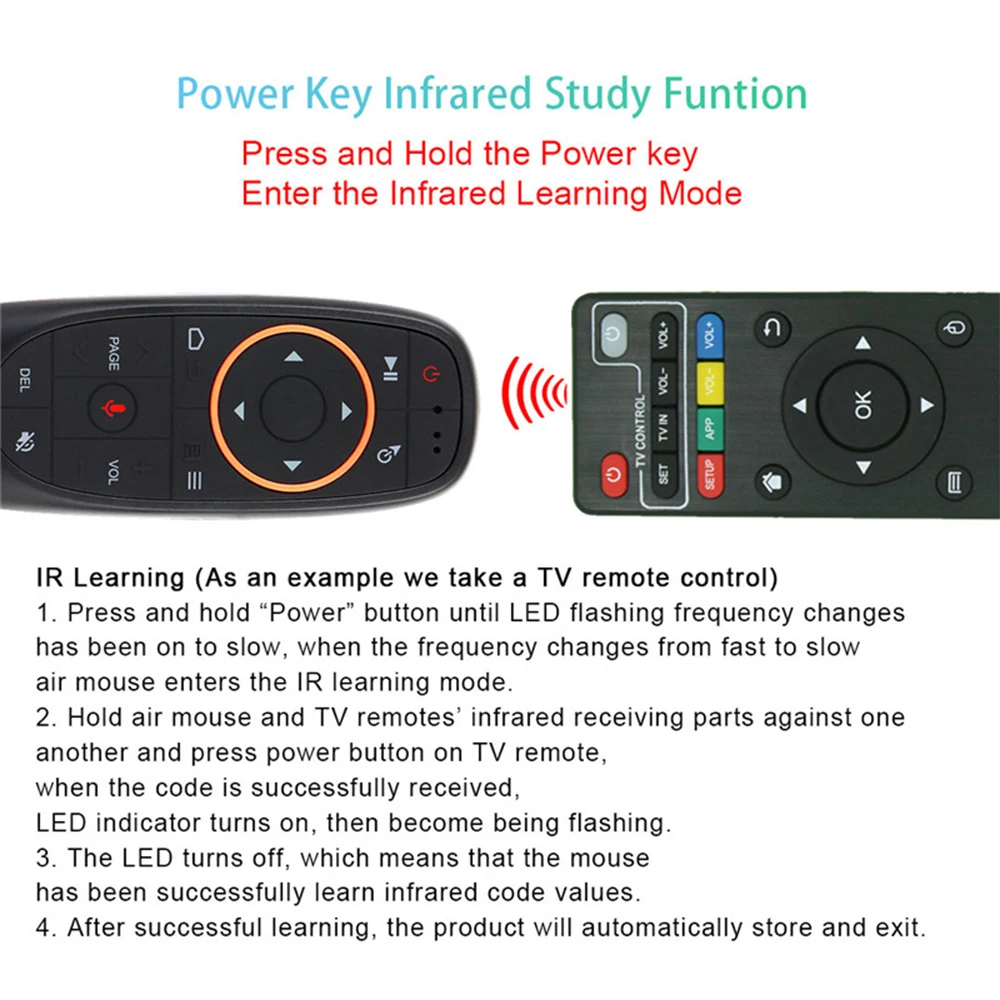 Power Key Infrared Study Funtion

Press and Hold the Power key
Enter the Infrared Learning Mode

PAGE
DEL
VOL

TV CONTROL
VOL+
VOL-
TV IN
SET
VOL+
VOL-
APP
SETUP
OK

IR Learning (As an example we take a TV remote control)
1. Press and hold "Power" button until LED flashing frequency changes has been on to slow, when the frequency changes from fast to slow air mouse enters the IR learning mode.
2. Hold air mouse and TV remotes' infrared receiving parts against one another and press power button on TV remote, when the code is successfully received, LED indicator turns on, then become being flashing.
3. The LED turns off, which means that the mouse has been successfully learn infrared code values.
4. After successful learning, the product will automatically store and exit.