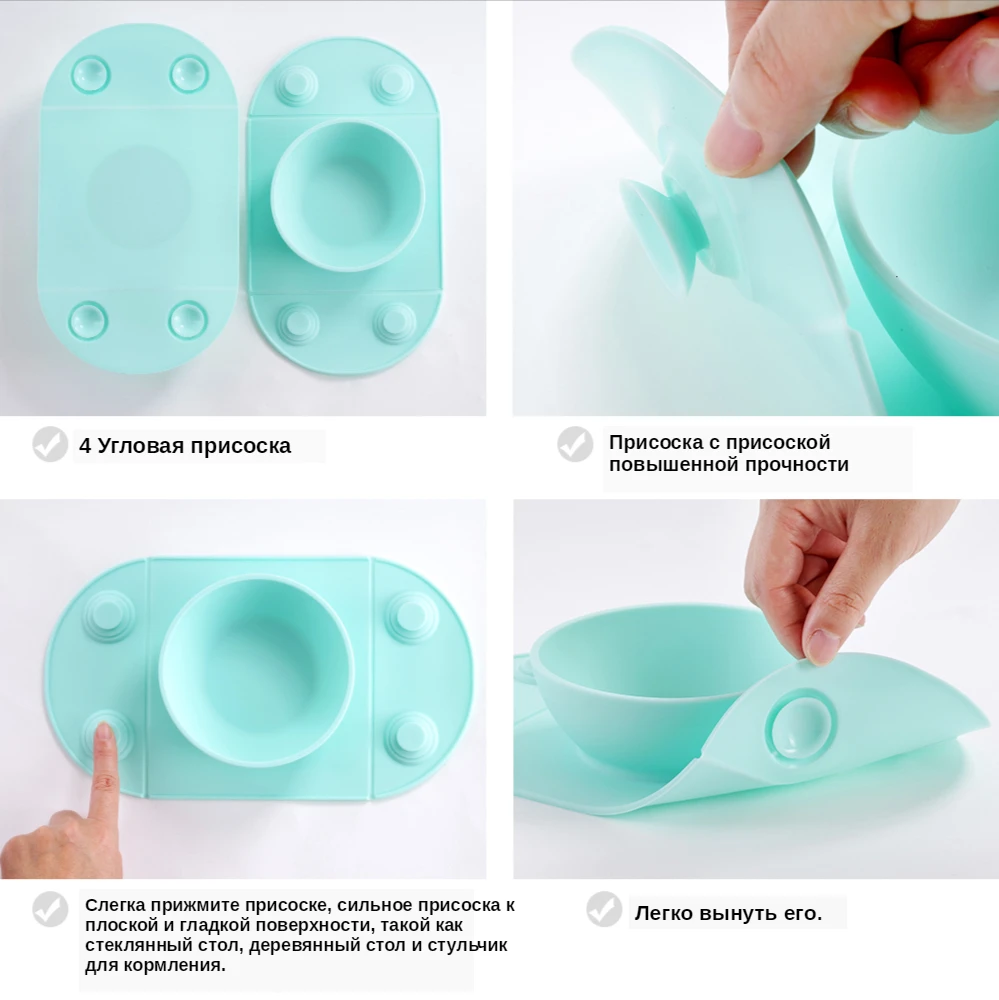 4 Угловая присоска

Присоска с присоской повышенной прочности

Слегка прижмите присоске, сильное присоска к плоской и гладкой поверхности, такой как стеклянный стол, деревянный стол и стульчик для кормления.

Легко вынуть его.