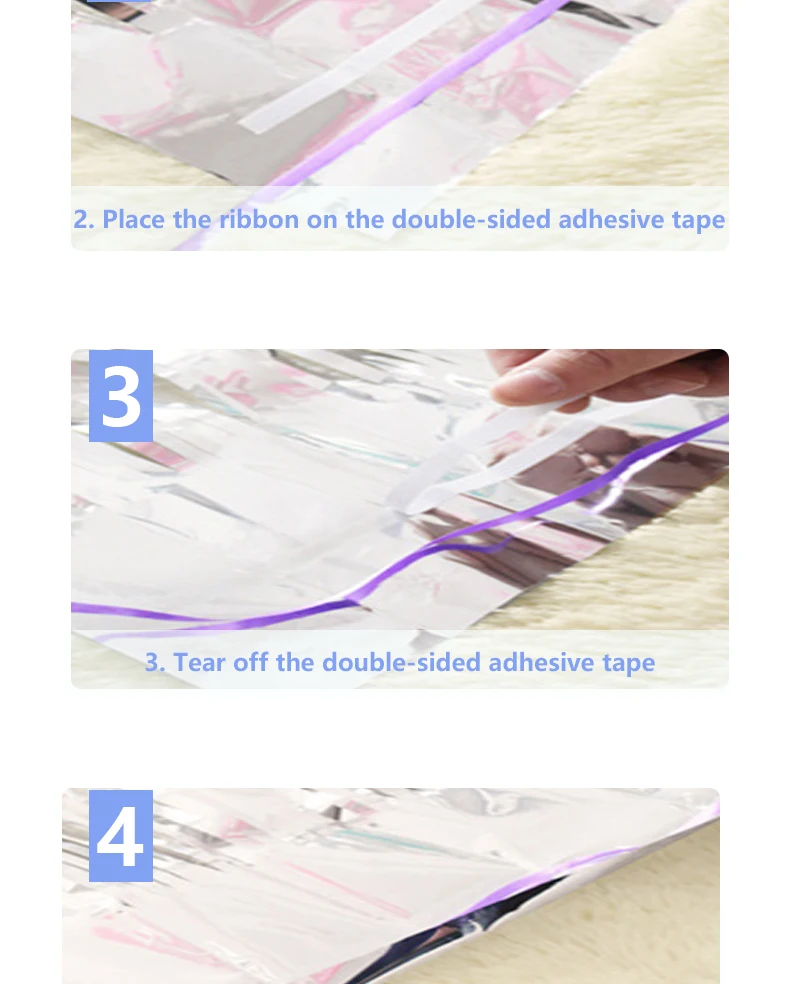 2. Place the ribbon on the double-sided adhesive tape

3

3. Tear off the double-sided adhesive tape

4