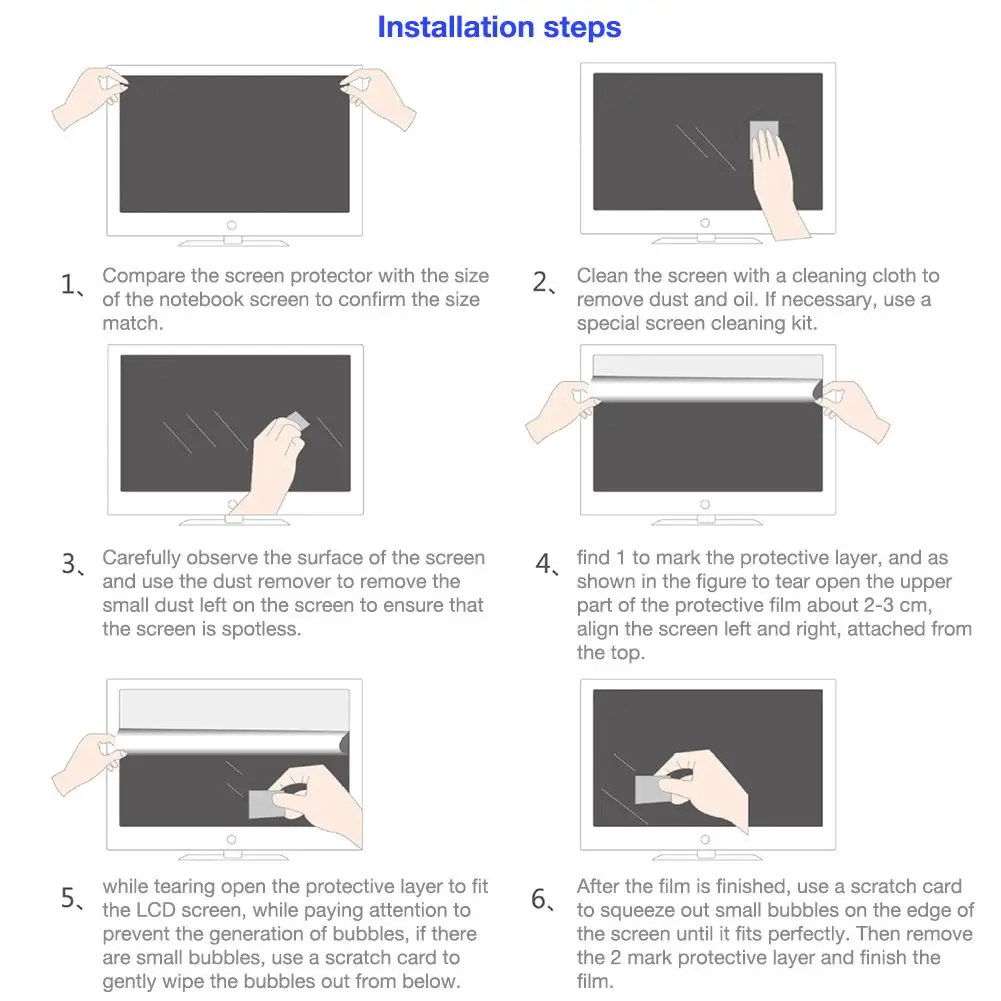 Installation steps

1、Compare the screen protector with the size of the notebook screen to confirm the size match.

2、Clean the screen with a cleaning cloth to remove dust and oil. If necessary, use a special screen cleaning kit.

3、Carefully observe the surface of the screen and use the dust remover to remove the small dust left on the screen to ensure that the screen is spotless.

4、find 1 to mark the protective layer, and as shown in the figure to tear open the upper part of the protective film about 2-3 cm, align the screen left and right, attached from the top.

5、while tearing open the protective layer to fit the LCD screen, while paying attention to prevent the generation of bubbles, if there are small bubbles, use a scratch card to gently wipe the bubbles out from below.

6、After the film is finished, use a scratch card to squeeze out small bubbles on the edge of the screen until it fits perfectly. Then remove the 2 mark protective layer and finish the film.