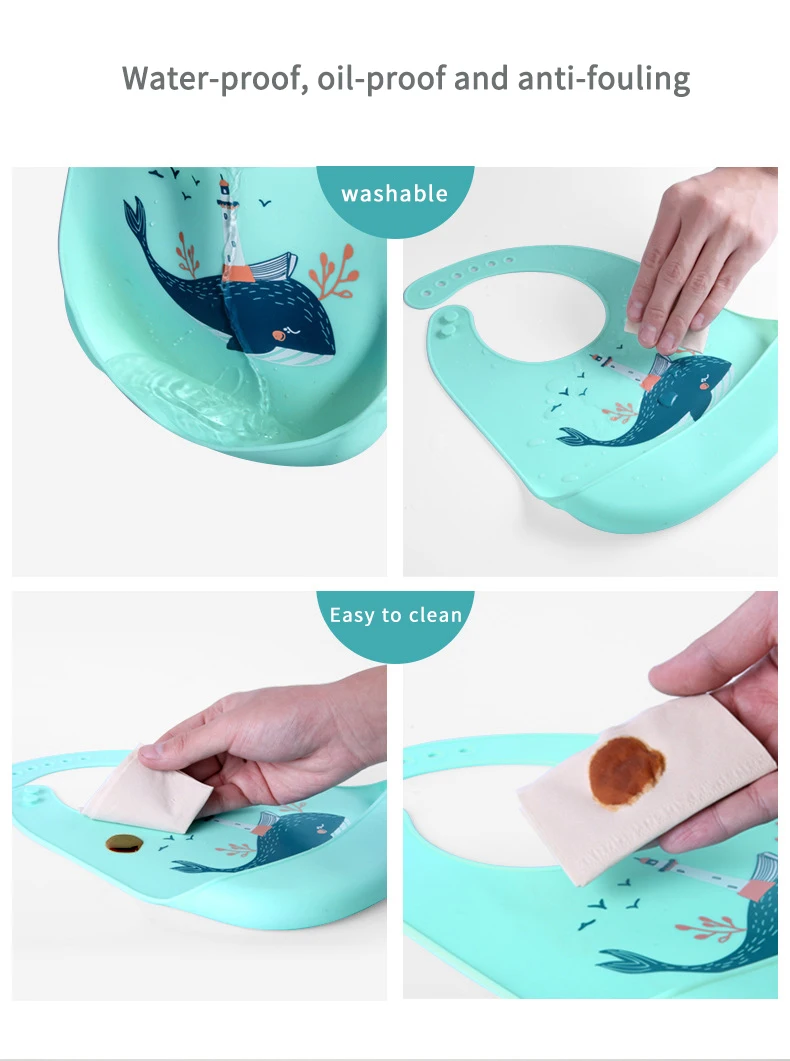 Water-proof, oil-proof and anti-fouling

washable

Easy to clean