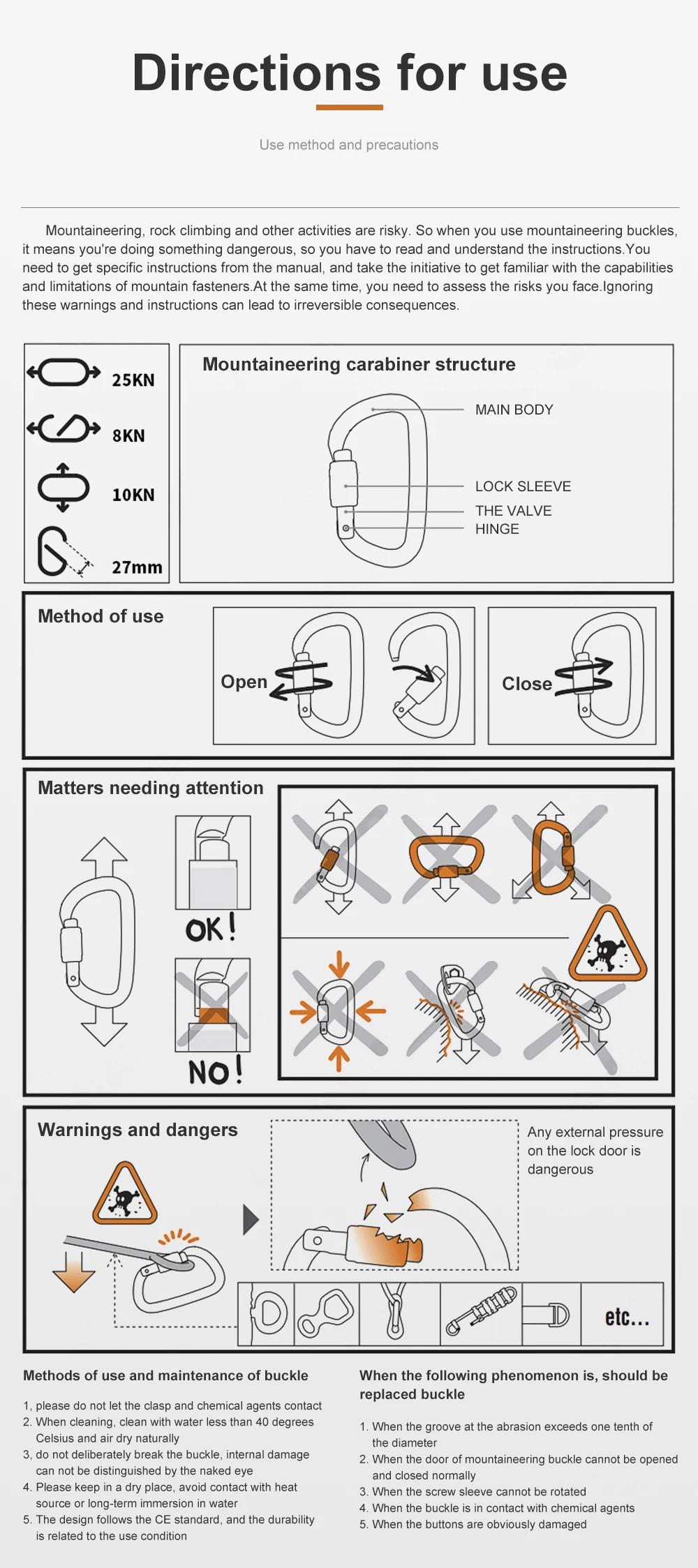 Directions for use

Use method and precautions

Mountaineering, rock climbing and other activities are risky. So when you use mountaineering buckles, it means you're doing something dangerous, so you have to read and understand the instructions.You need to get specific instructions from the manual, and take the initiative to get familiar with the capabilities and limitations of mountain fasteners.At the same time, you need to assess the risks you face.Ignoring these warnings and instructions can lead to irreversible consequences.

25KN
8KN
10KN
27mm

Mountaineering carabiner structure

MAIN BODY
LOCK SLEEVE
THE VALVE
HINGE

Method of use

Open

Close

Matters needing attention

OK!

NO!

Warnings and dangers

Any external pressure on the lock door is dangerous

etc...

Methods of use and maintenance of buckle

1, please do not let the clasp and chemical agents contact
2. When cleaning, clean with water less than 40 degrees Celsius and air dry naturally
3, do not deliberately break the buckle, internal damage can not be distinguished by the naked eye
4. Please keep in a dry place, avoid contact with heat source or long-term immersion in water
5. The design follows the CE standard, and the durability is related to the use condition

When the following phenomenon is, should be replaced buckle

1. When the groove at the abrasion exceeds one tenth of the diameter
2. When the door of mountaineering buckle cannot be opened and closed normally
3. When the screw sleeve cannot be rotated
4. When the buckle is in contact with chemical agents
5. When the buttons are obviously damaged