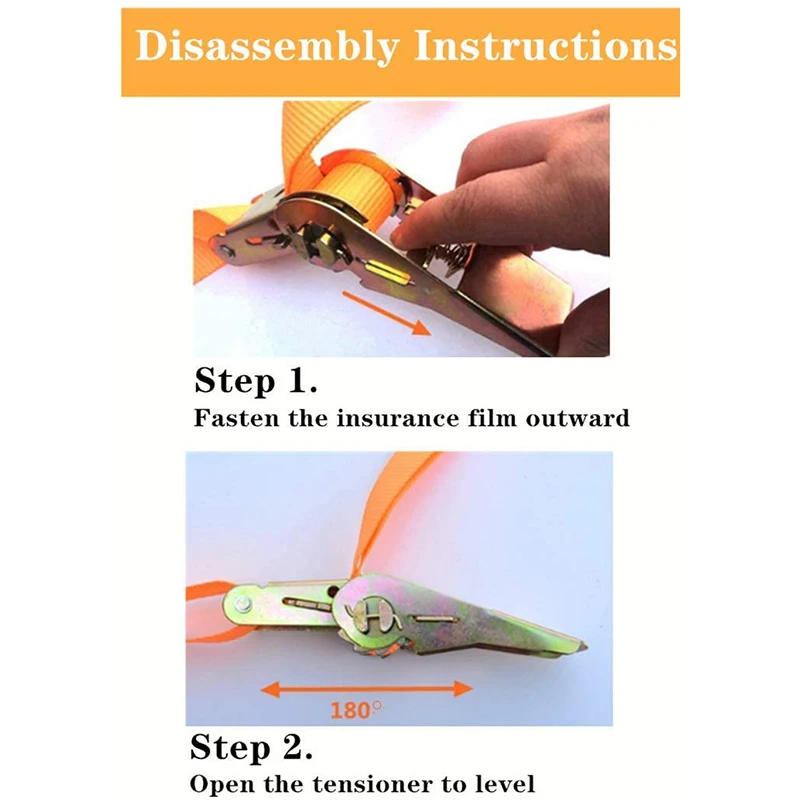 Disassembly Instructions

Step 1.
Fasten the insurance film outward

180°

Step 2.
Open the tensioner to level