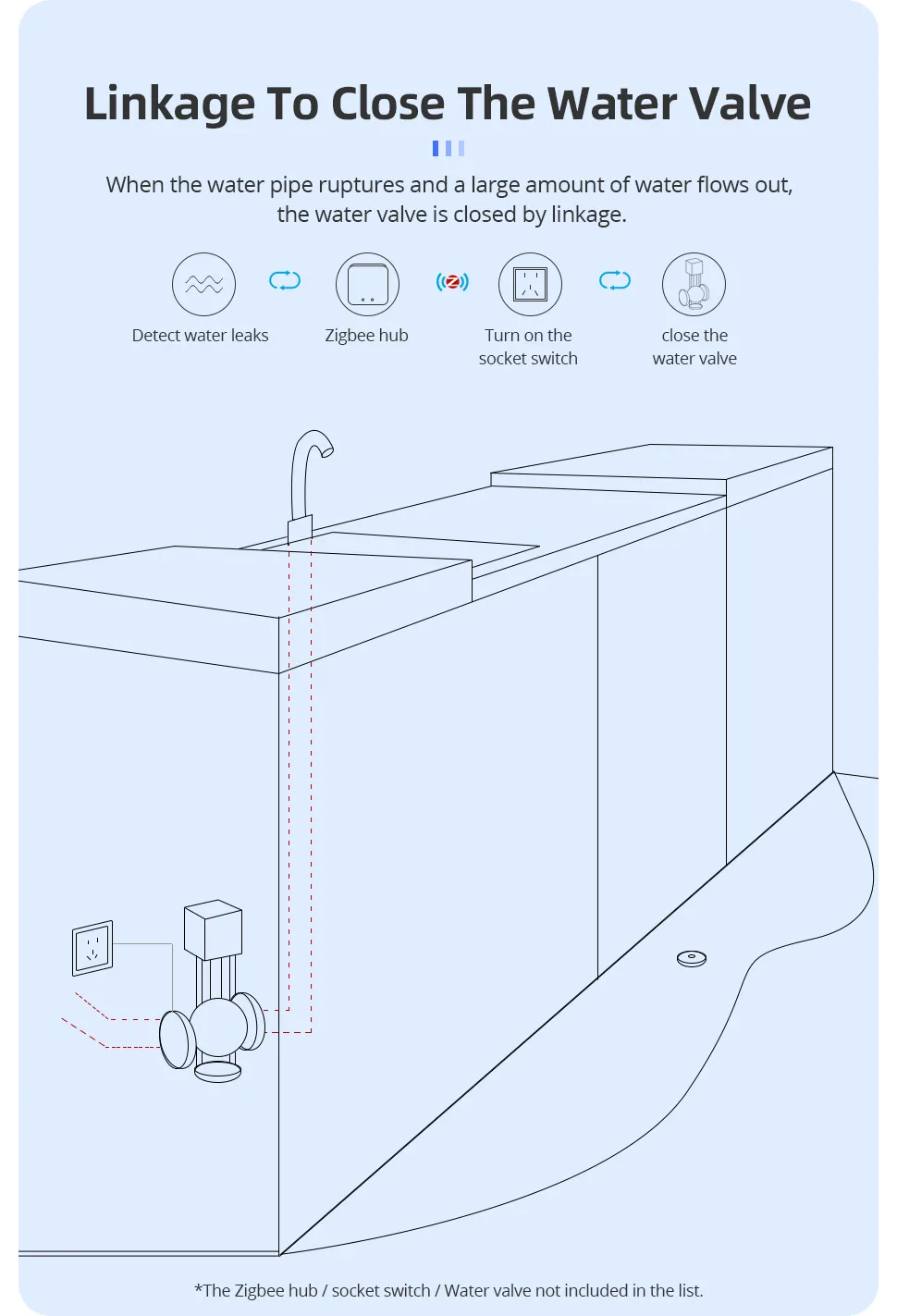 Linkage To Close The Water Valve

When the water pipe ruptures and a large amount of water flows out, the water valve is closed by linkage.

Detect water leaks

Zigbee hub

Turn on the socket switch

close the water valve

*The Zigbee hub / socket switch / Water valve not included in the list.