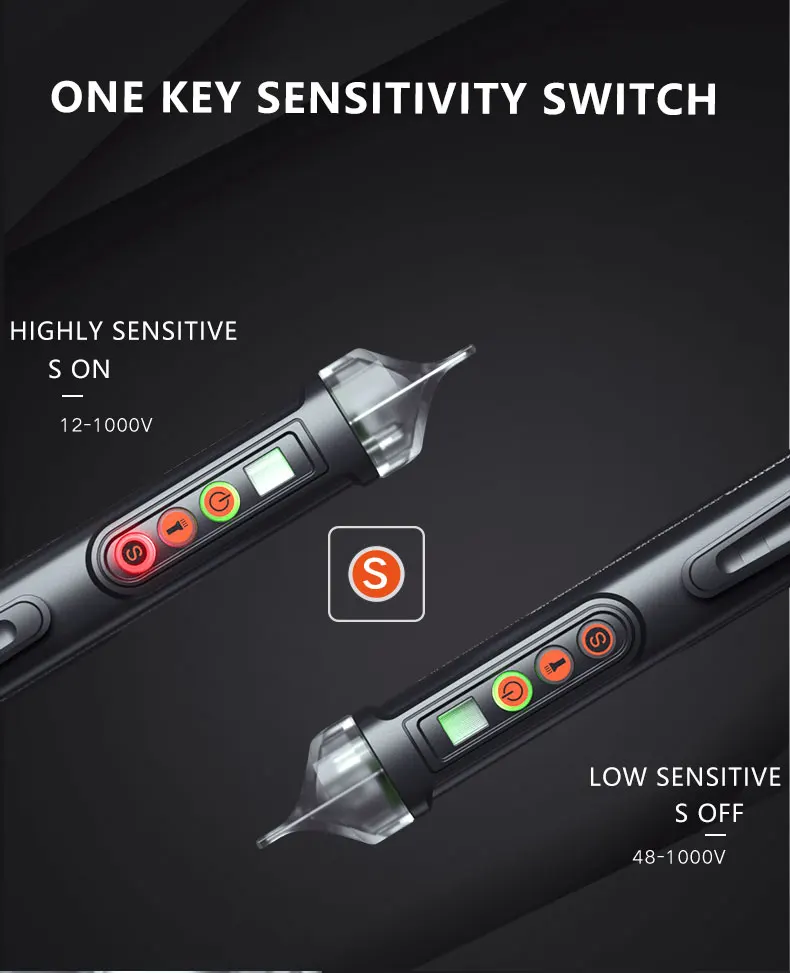 ONE KEY SENSITIVITY SWITCH

HIGHLY SENSITIVE
S ON
12-1000V

S

LOW SENSITIVE
S OFF
48-1000V