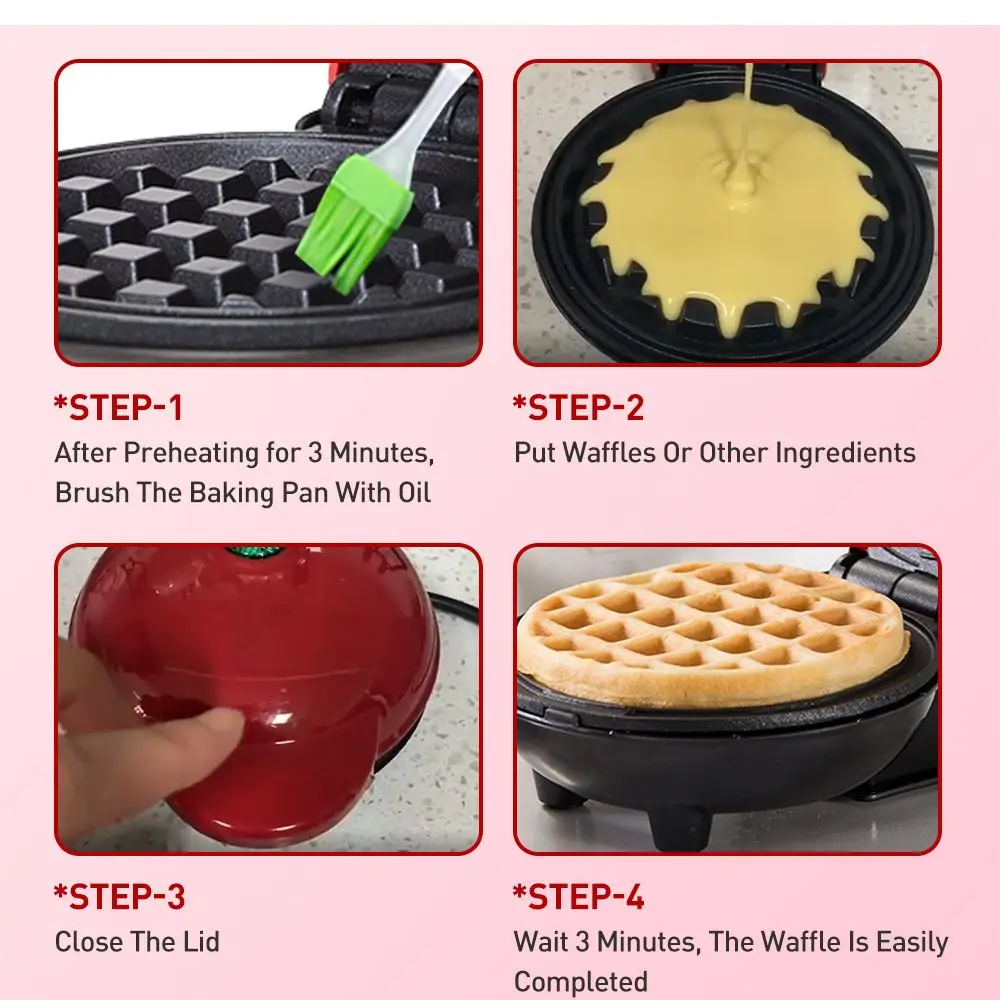 *STEP-1
After Preheating for 3 Minutes, Brush The Baking Pan With Oil

*STEP-2
Put Waffles Or Other Ingredients

*STEP-3
Close The Lid

*STEP-4
Wait 3 Minutes, The Waffle Is Easily Completed