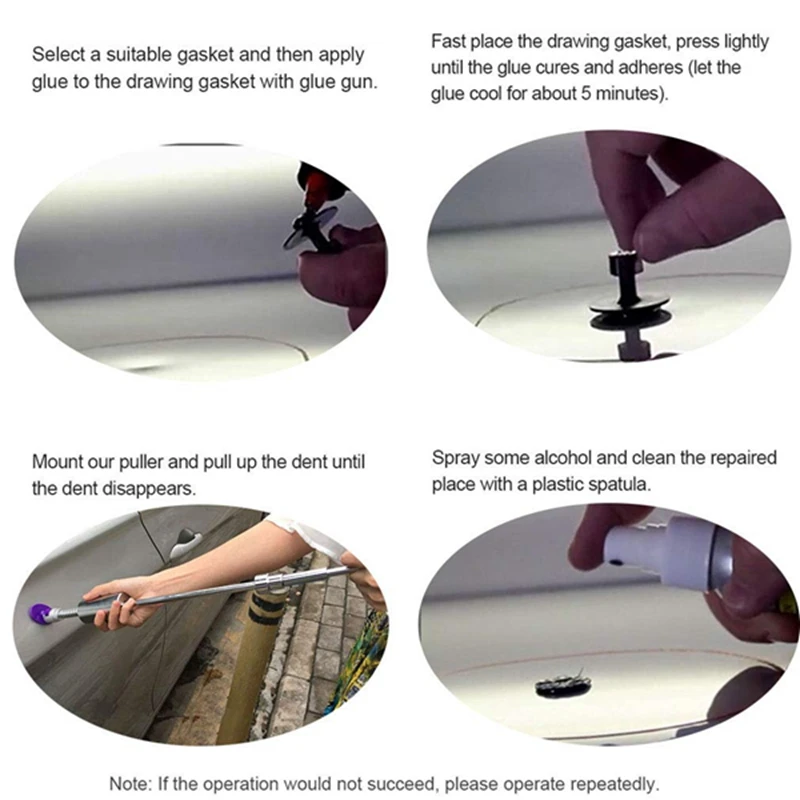 Select a suitable gasket and then apply glue to the drawing gasket with glue gun.

Fast place the drawing gasket, press lightly until the glue cures and adheres (let the glue cool for about 5 minutes).

Mount our puller and pull up the dent until the dent disappears.

Spray some alcohol and clean the repaired place with a plastic spatula.

Note: If the operation would not succeed, please operate repeatedly.