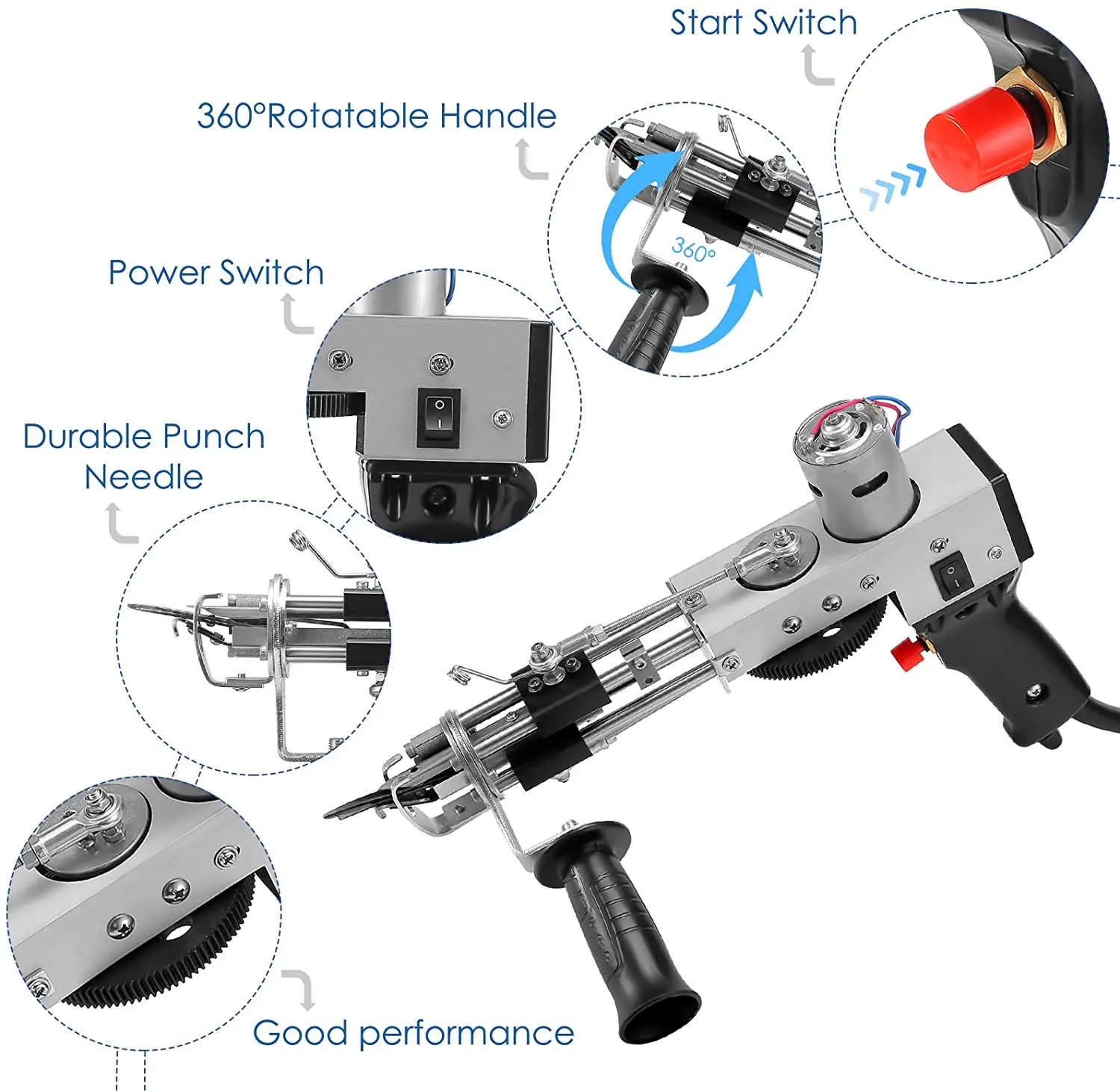 Start Switch

360°Rotatable Handle

360°

Power Switch

Durable Punch Needle

Good performance