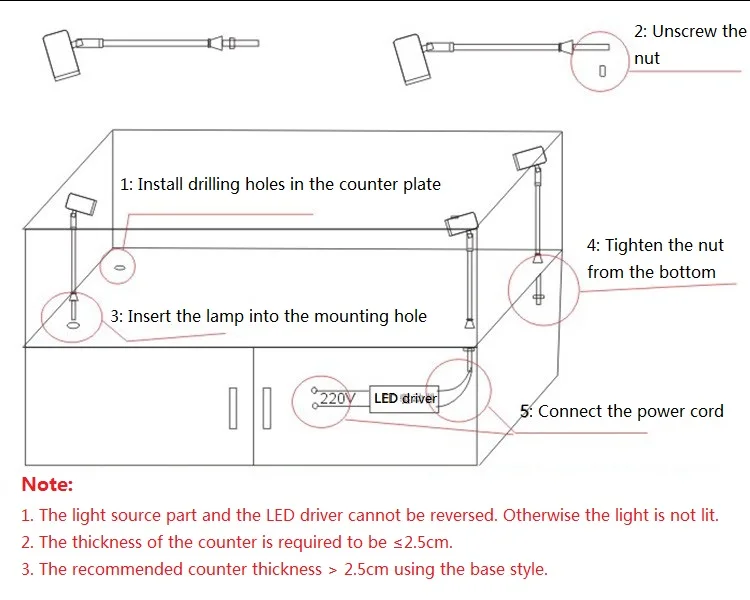 2: Unscrew the nut

1: Install drilling holes in the counter plate

4: Tighten the nut from the bottom

3: Insert the lamp into the mounting hole

220V

LED driver

5: Connect the power cord

Note:

1. The light source part and the LED driver cannot be reversed. Otherwise the light is not lit.

2. The thickness of the counter is required to be ≤2.5cm.

3. The recommended counter thickness > 2.5cm using the base style.