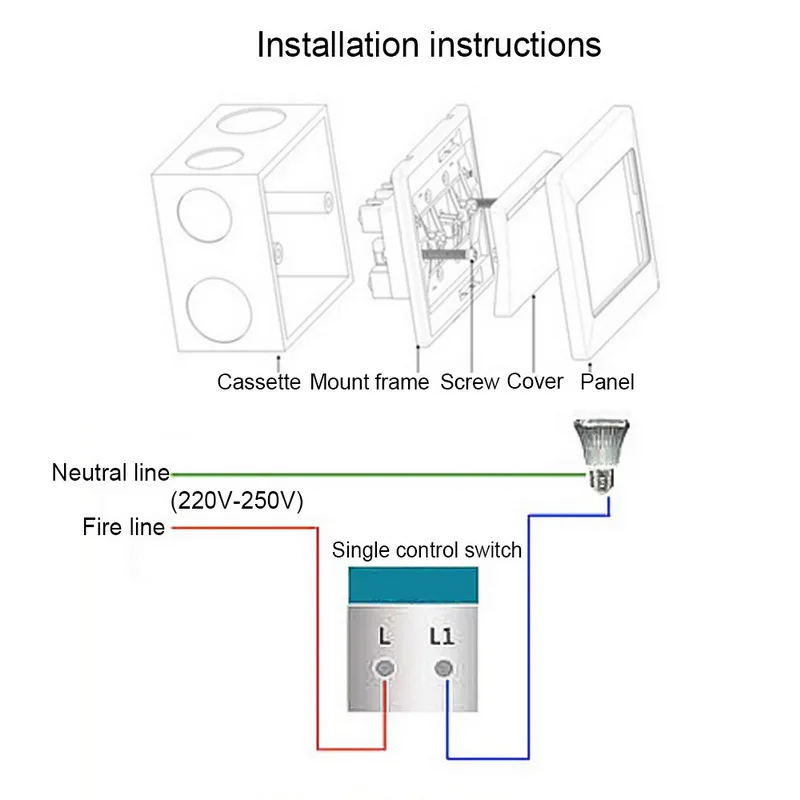 Installation instructions

Cassette Mount frame Screw Cover Panel

Neutral line
(220V-250V)
Fire line

Single control switch

L L1