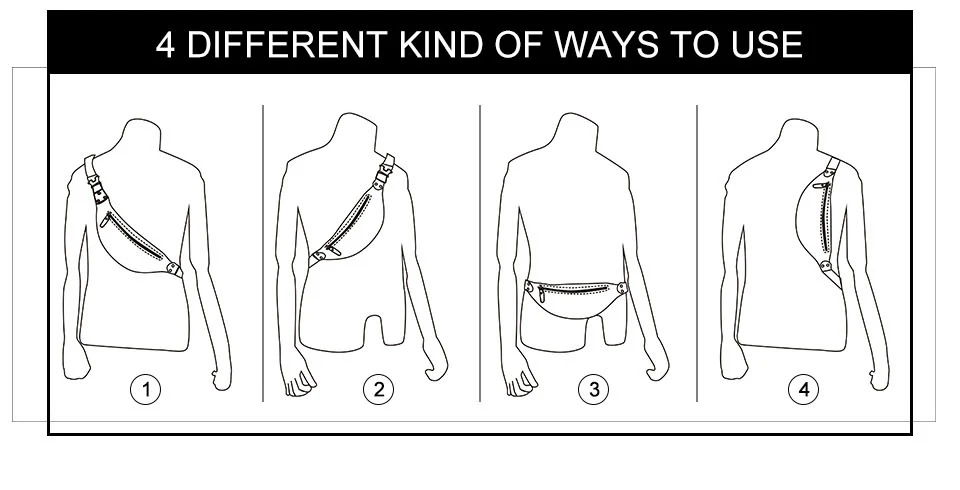 4 DIFFERENT KIND OF WAYS TO USE

1

2

3

4