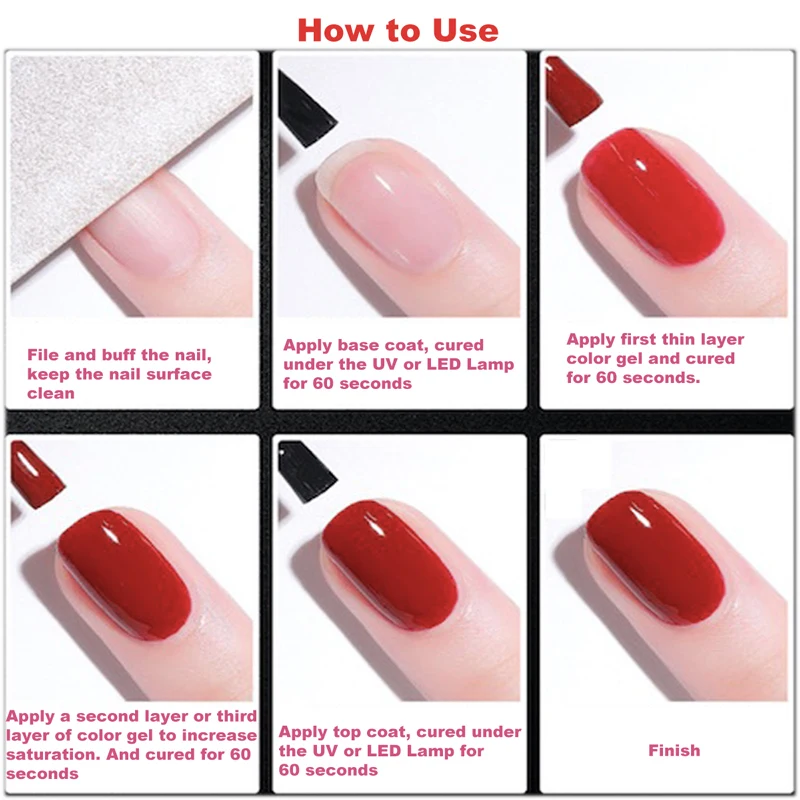 How to Use

File and buff the nail, keep the nail surface clean

Apply base coat, cured under the UV or LED Lamp for 60 seconds

Apply first thin layer color gel and cured for 60 seconds.

Apply a second layer or third layer of color gel to increase saturation. And cured for 60 seconds

Apply top coat, cured under the UV or LED Lamp for 60 seconds

Finish