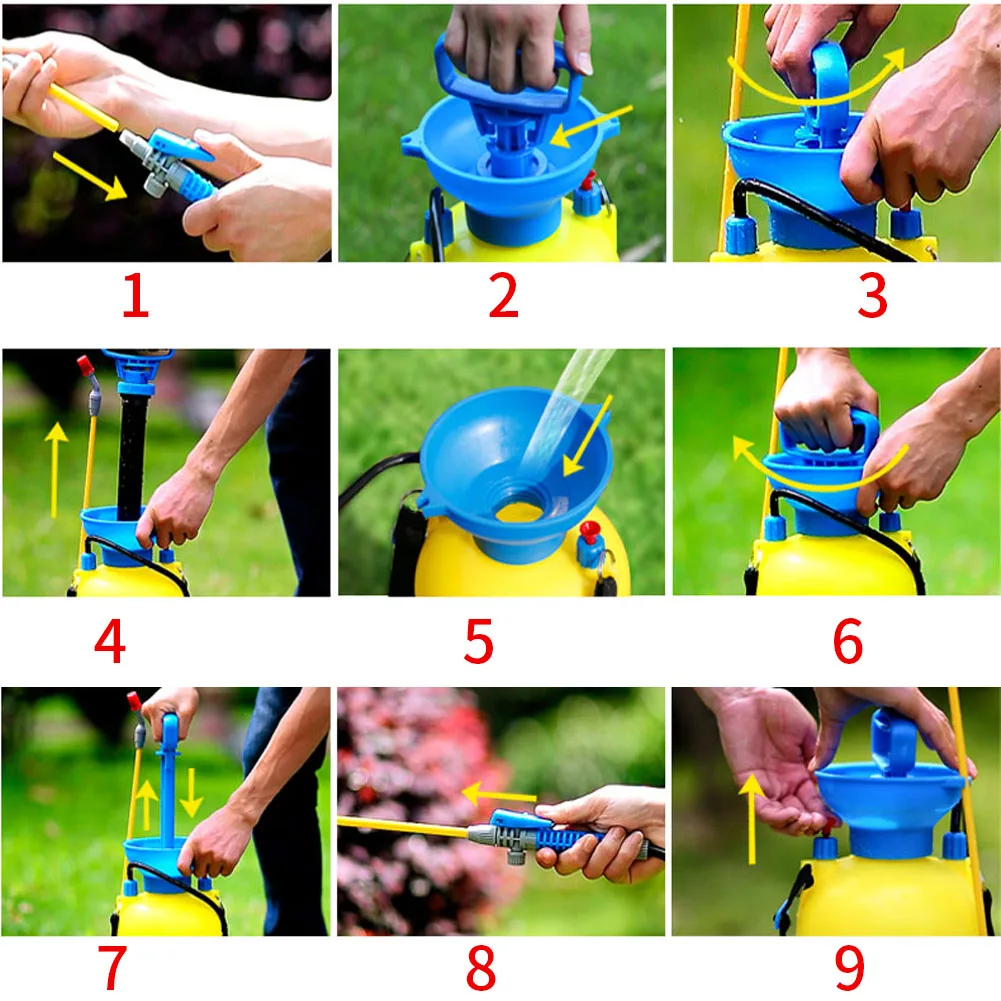 1
2
3
4
5
6
7
8
9