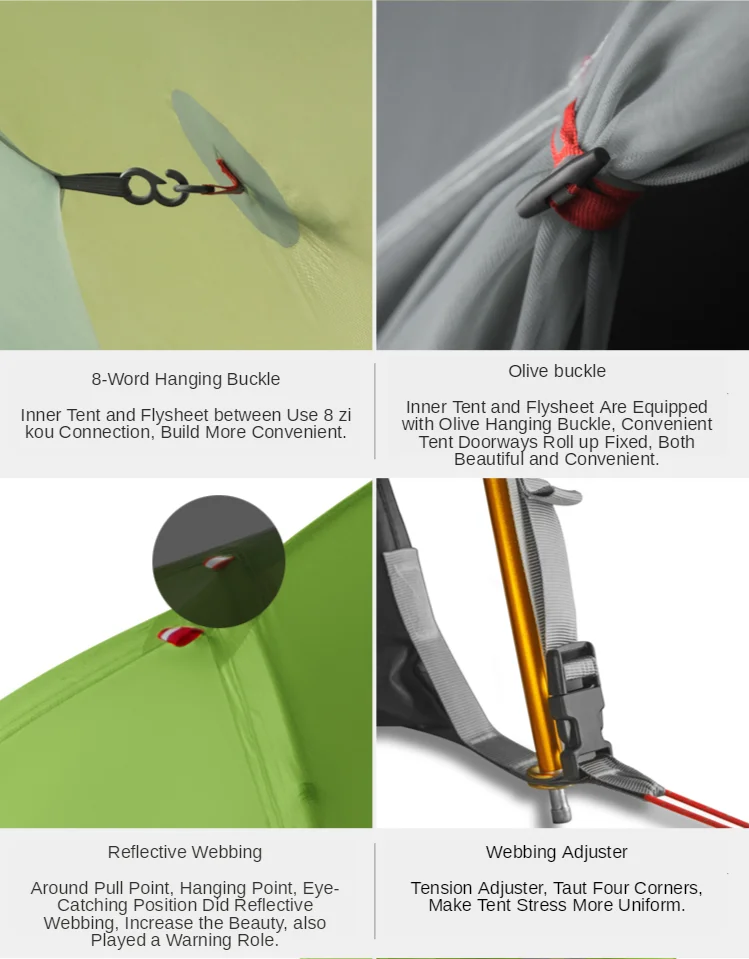 8-Word Hanging Buckle

Inner Tent and Flysheet between Use 8 zi kou Connection, Build More Convenient.

Olive buckle

Inner Tent and Flysheet Are Equipped with Olive Hanging Buckle, Convenient Tent Doorways Roll up Fixed, Both Beautiful and Convenient.

Reflective Webbing

Around Pull Point, Hanging Point, Eye-Catching Position Did Reflective Webbing, Increase the Beauty, also Played a Warning Role.

Webbing Adjuster

Tension Adjuster, Taut Four Corners, Make Tent Stress More Uniform.