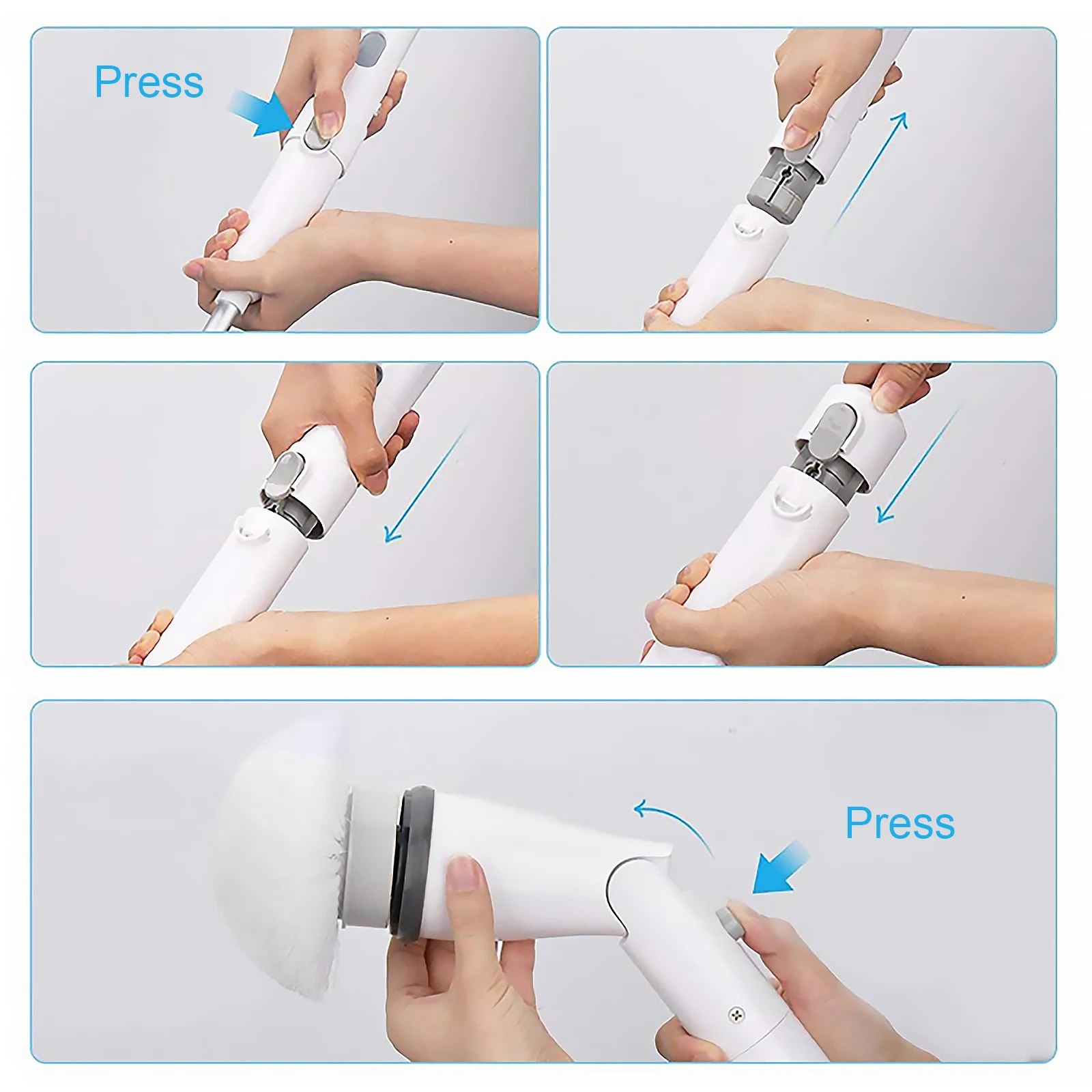 Press

Press