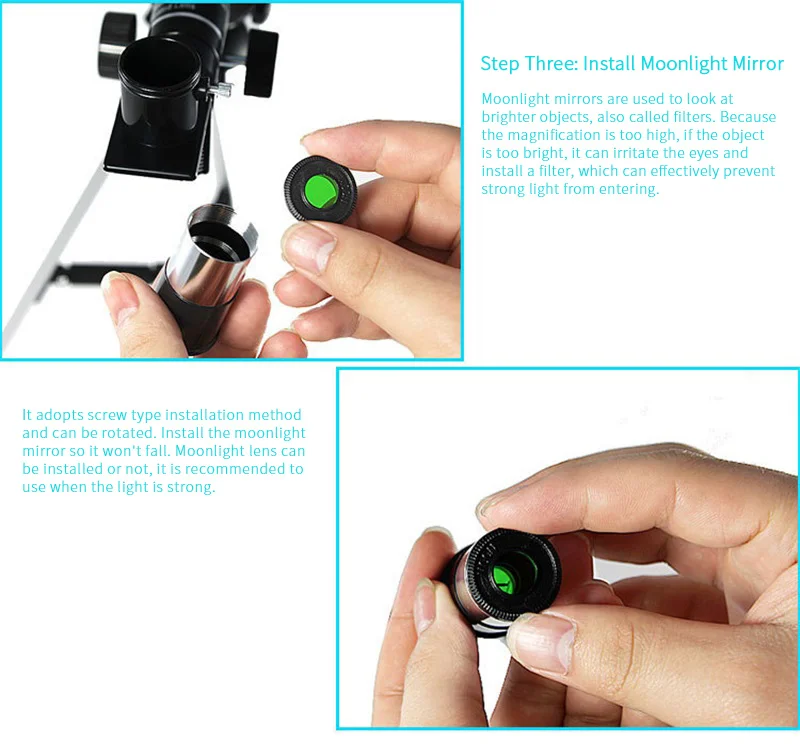 Step Three: Install Moonlight Mirror

Moonlight mirrors are used to look at brighter objects, also called filters. Because the magnification is too high, if the object is too bright, it can irritate the eyes and install a filter, which can effectively prevent strong light from entering.

It adopts screw type installation method and can be rotated. Install the moonlight mirror so it won't fall. Moonlight lens can be installed or not, it is recommended to use when the light is strong.