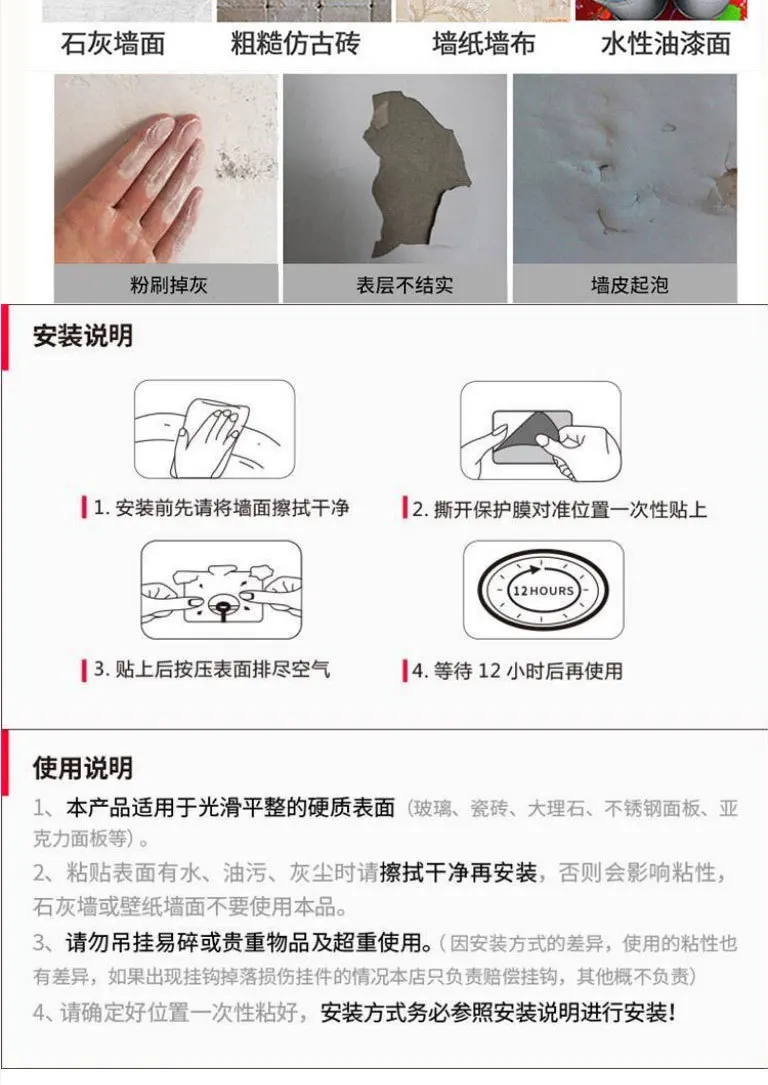 石灰墙面　粗糙仿古砖　墙纸墙布　水性油漆面

粉刷掉灰　表层不结实　墙皮起泡

安装说明

1. 安装前先请将墙面擦拭干净

2. 撕开保护膜对准位置一次性贴上

3. 贴上后按压表面排尽空气

12 HOURS

4. 等待 12 小时后再使用

使用说明

1、本产品适用于光滑平整的硬质表面（玻璃、瓷砖、大理石、不锈钢面板、亚克力面板等）。

2、粘贴表面有水、油污、灰尘时请擦拭干净再安装，否则会影响粘性，石灰墙或壁纸墙面不要使用本品。

3、请勿吊挂易碎或贵重物品及超重使用。（因安装方式的差异，使用的粘性也有差异，如果出现挂钩掉落损伤挂件的情况本店只负责赔偿挂钩，其他概不负责）

4、请确定好位置一次性粘好，安装方式务必参照安装说明进行安装！