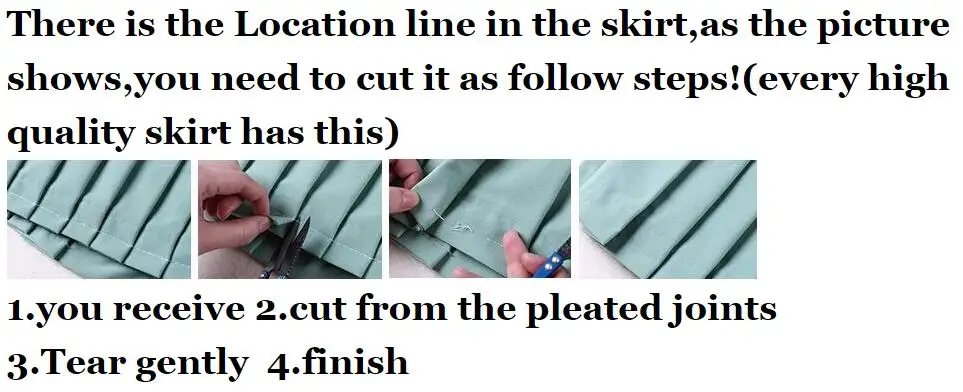 There is the Location line in the skirt,as the picture shows,you need to cut it as follow steps!(every high quality skirt has this)

1.you receive 2.cut from the pleated joints
3.Tear gently 4.finish