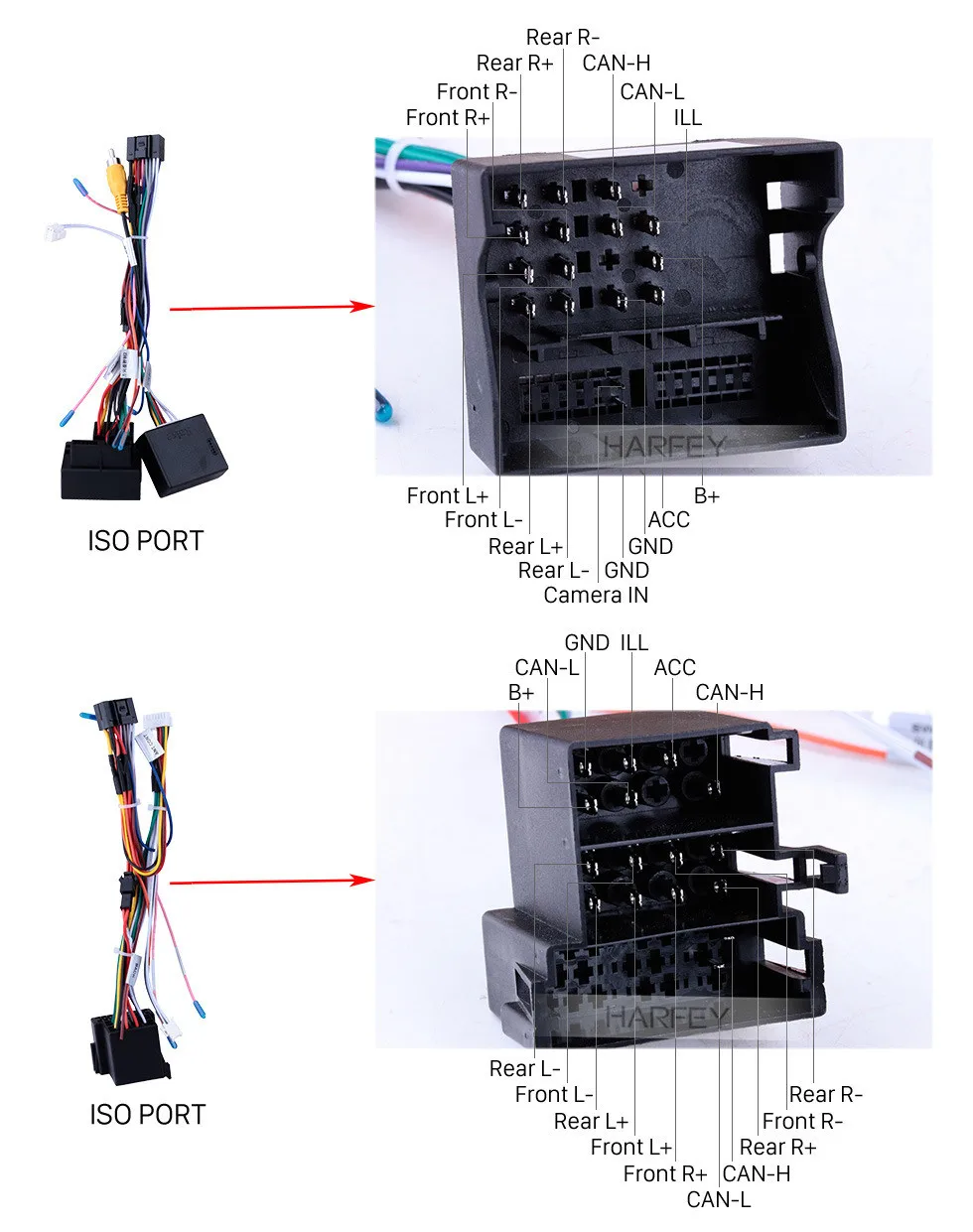 Rear R-
Rear R+
CAN-H
Front R-
CAN-L
Front R+
ILL

HARFEY

Front L+
B+
Front L-
ACC
Rear L+
GND
Rear L-
GND
Camera IN

ISO PORT

GND
ILL
CAN-L
ACC
B+
CAN-H

HARFEY

Rear L-
Front L-
Rear R-
Rear L+
Front R-
Front L+
Rear R+
Front R+
CAN-H
CAN-L

ISO PORT