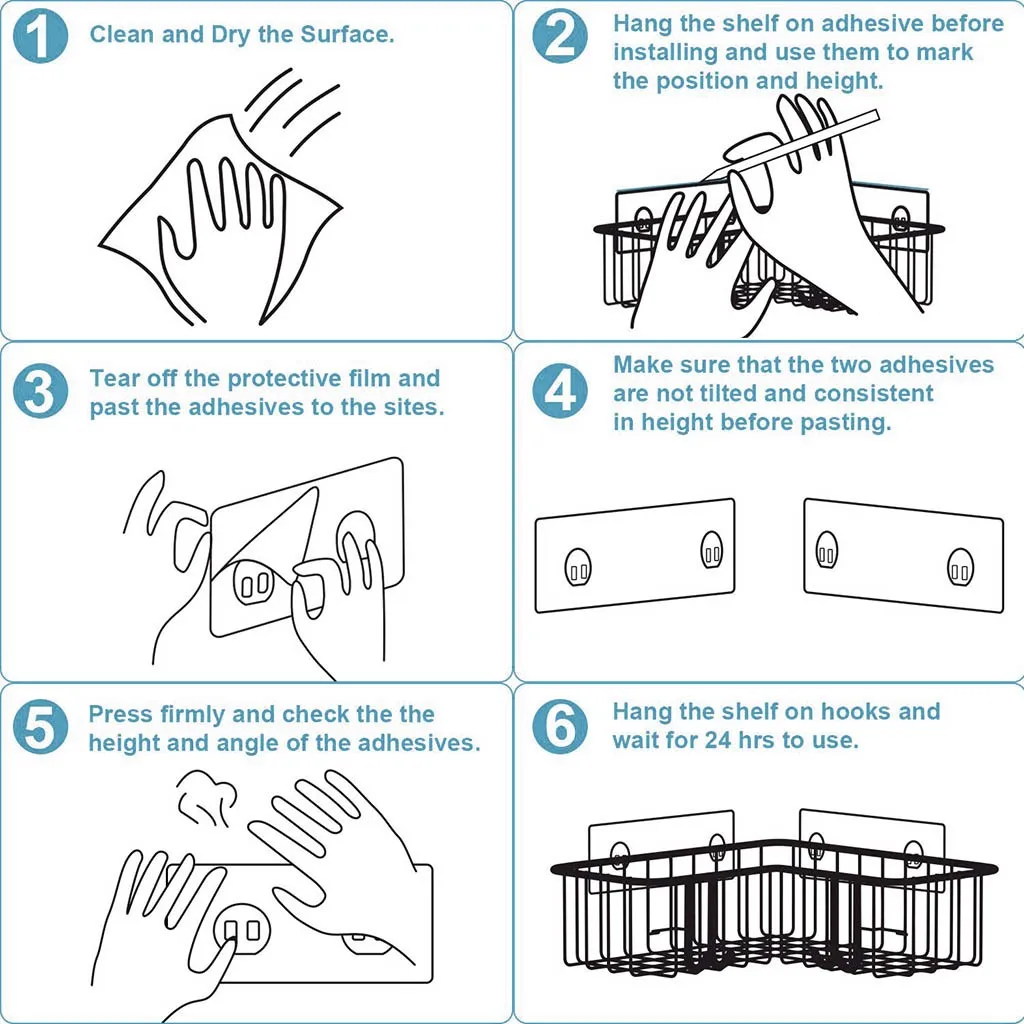 1 Clean and Dry the Surface.

2 Hang the shelf on adhesive before installing and use them to mark the position and height.

3 Tear off the protective film and past the adhesives to the sites.

4 Make sure that the two adhesives are not tilted and consistent in height before pasting.

5 Press firmly and check the the height and angle of the adhesives.

6 Hang the shelf on hooks and wait for 24 hrs to use.