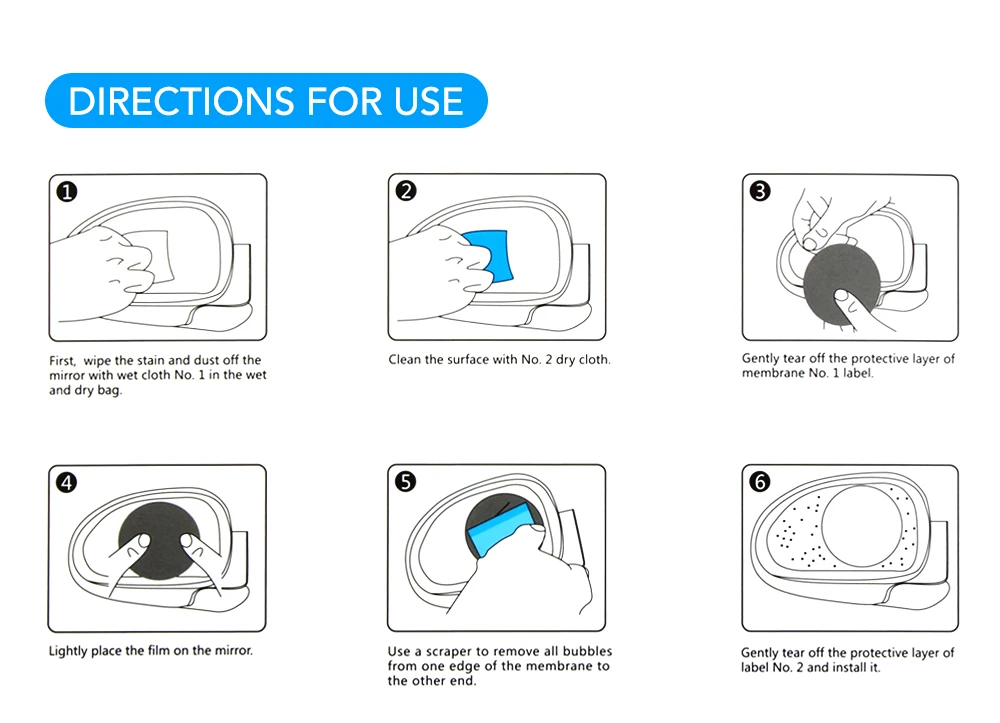 DIRECTIONS FOR USE

1
First, wipe the stain and dust off the mirror with wet cloth No. 1 in the wet and dry bag.

2
Clean the surface with No. 2 dry cloth.

3
Gently tear off the protective layer of membrane No. 1 label.

4
Lightly place the film on the mirror.

5
Use a scraper to remove all bubbles from one edge of the membrane to the other end.

6
Gently tear off the protective layer of label No. 2 and install it.