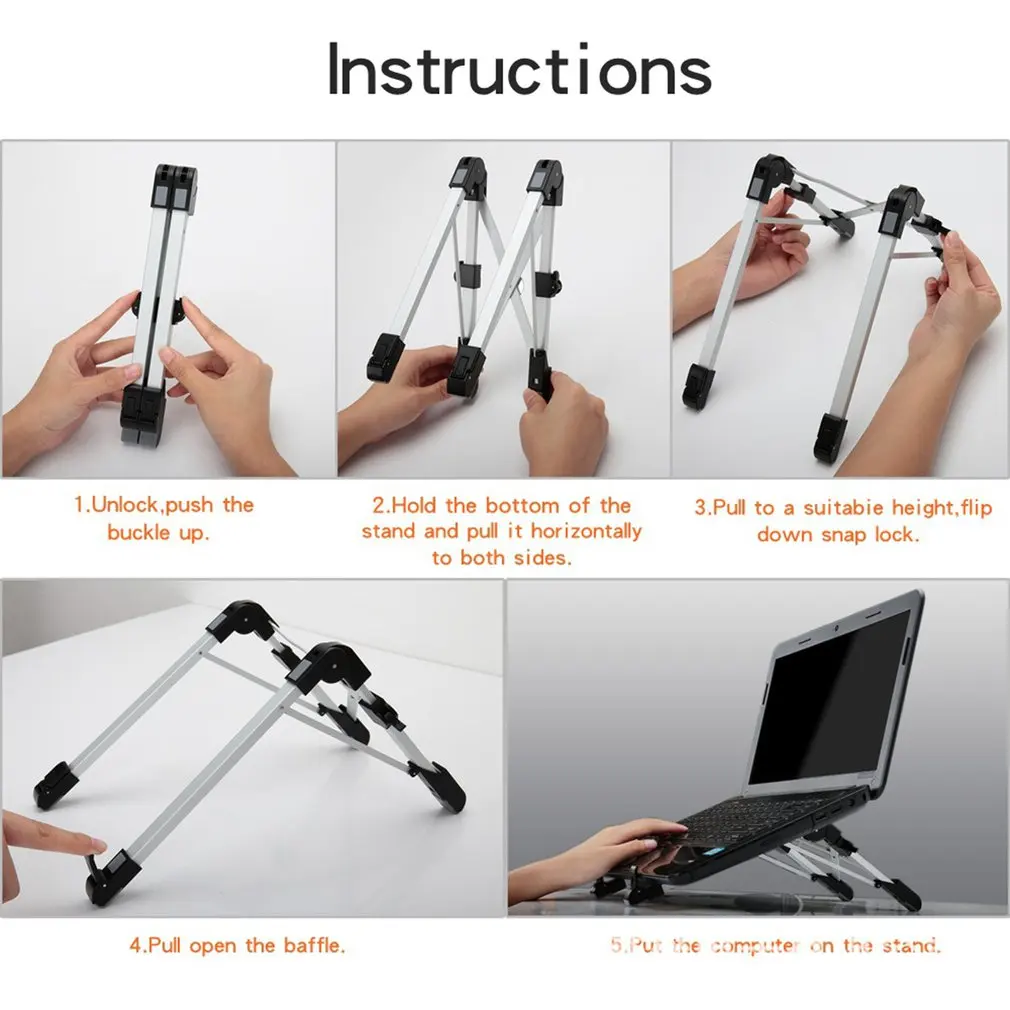 Instructions

1.Unlock,push the buckle up.

2.Hold the bottom of the stand and pull it horizontally to both sides.

3.Pull to a suitabie height,flip down snap lock.

4.Pull open the baffle.

5.Put the computer on the stand.