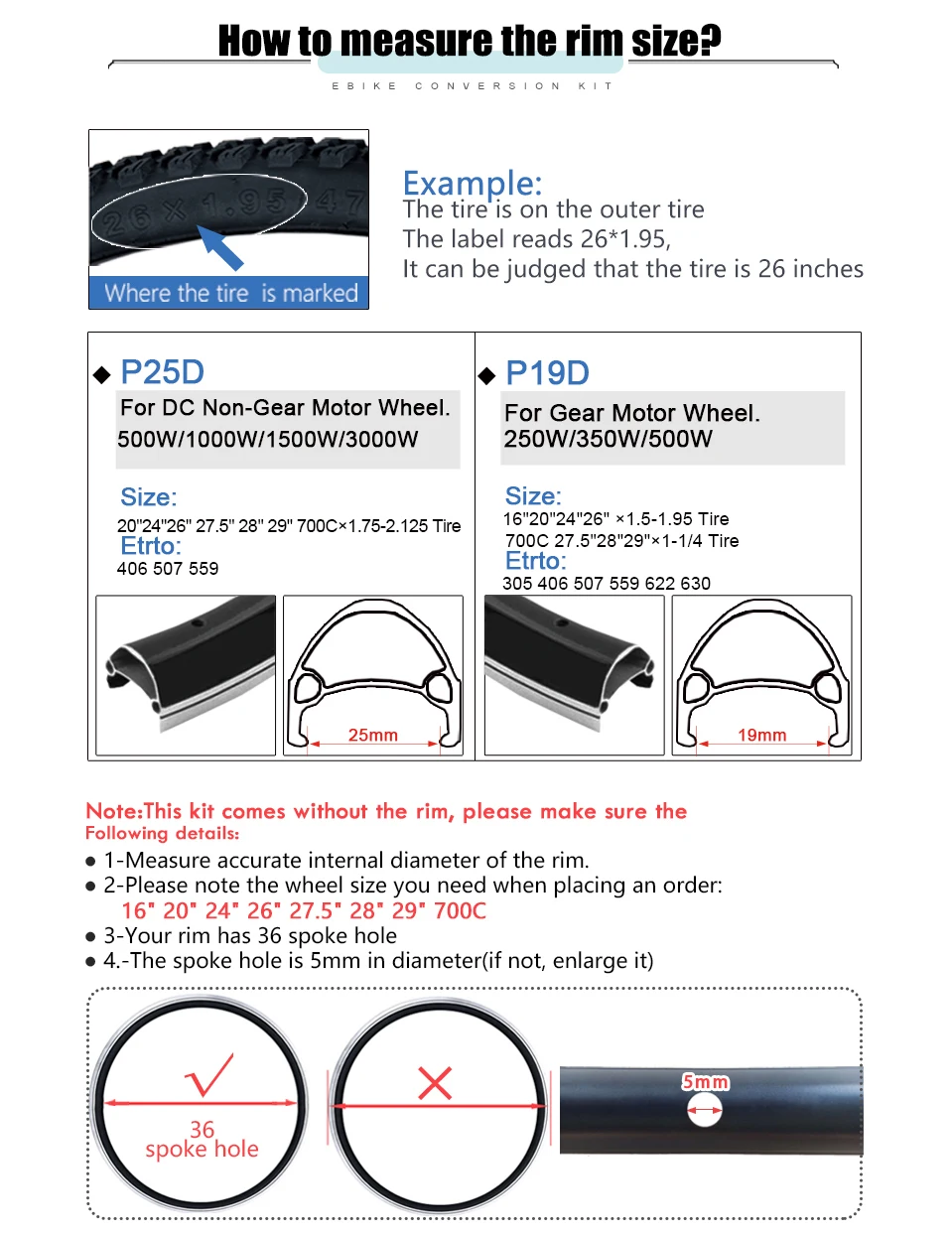 How to measure the rim size?

EBIKE CONVERSION KIT

26 X 1.95 47

Where the tire is marked

Example:
The tire is on the outer tire
The label reads 26*1.95,
It can be judged that the tire is 26 inches

◆ P25D
For DC Non-Gear Motor Wheel.
500W/1000W/1500W/3000W

Size:
20"24"26" 27.5" 28" 29" 700C×1.75-2.125 Tire
Etrto:
406 507 559

25mm

◆ P19D
For Gear Motor Wheel.
250W/350W/500W

Size:
16"20"24"26" ×1.5-1.95 Tire
700C 27.5"28"29"×1-1/4 Tire
Etrto:
305 406 507 559 622 630

19mm

Note:This kit comes without the rim, please make sure the Following details:
● 1-Measure accurate internal diameter of the rim.
● 2-Please note the wheel size you need when placing an order:
16" 20" 24" 26" 27.5" 28" 29" 700C
● 3-Your rim has 36 spoke hole
● 4.-The spoke hole is 5mm in diameter(if not, enlarge it)

36
spoke hole

5mm