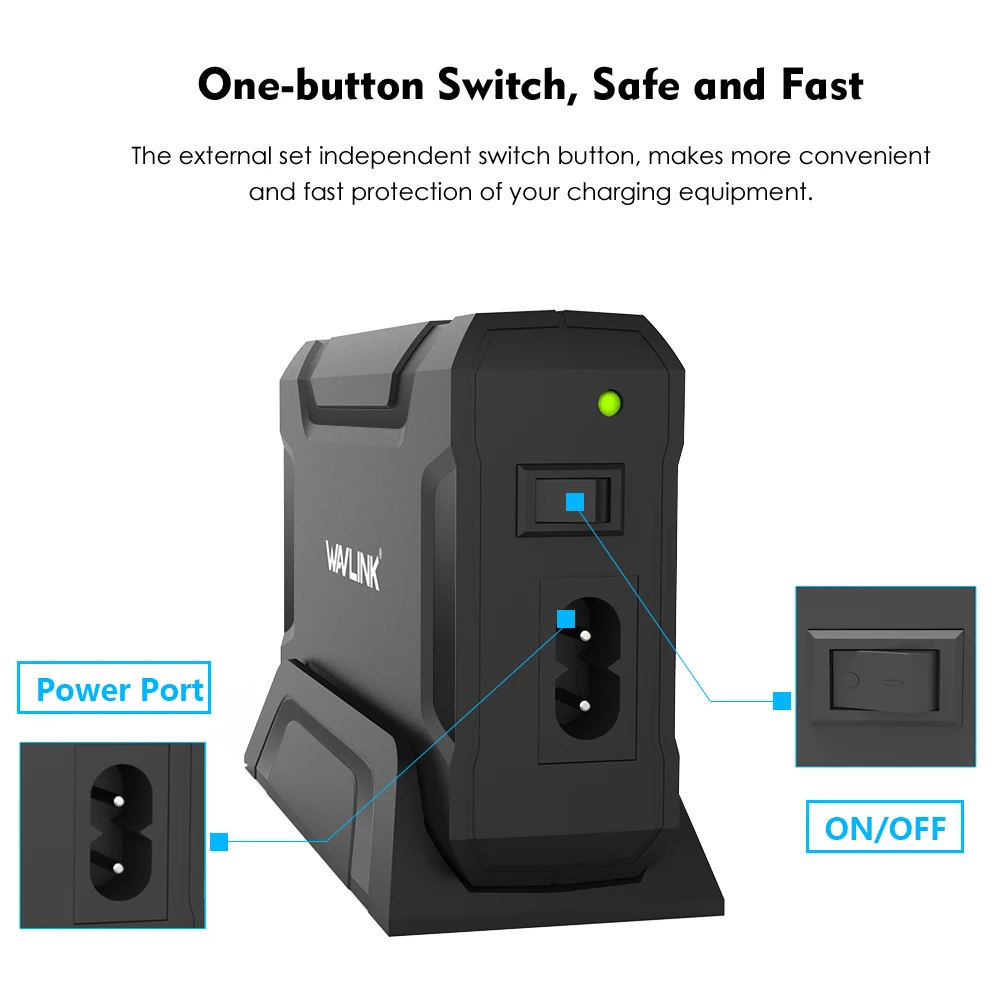 One-button Switch, Safe and Fast

The external set independent switch button, makes more convenient and fast protection of your charging equipment.

WAVLINK

Power Port

ON/OFF