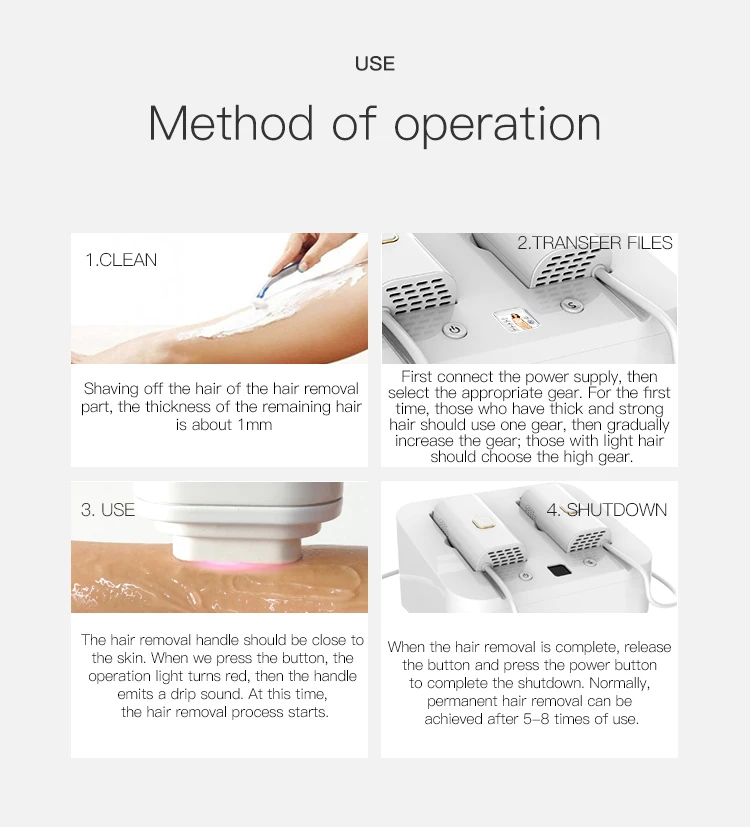 USE

Method of operation

1.CLEAN

Shaving off the hair of the hair removal part, the thickness of the remaining hair is about 1mm

2.TRANSFER FILES

First connect the power supply, then select the appropriate gear. For the first time, those who have thick and strong hair should use one gear, then gradually increase the gear; those with light hair should choose the high gear.

3. USE

The hair removal handle should be close to the skin. When we press the button, the operation light turns red, then the handle emits a drip sound. At this time, the hair removal process starts.

4. SHUTDOWN

When the hair removal is complete, release the button and press the power button to complete the shutdown. Normally, permanent hair removal can be achieved after 5–8 times of use.