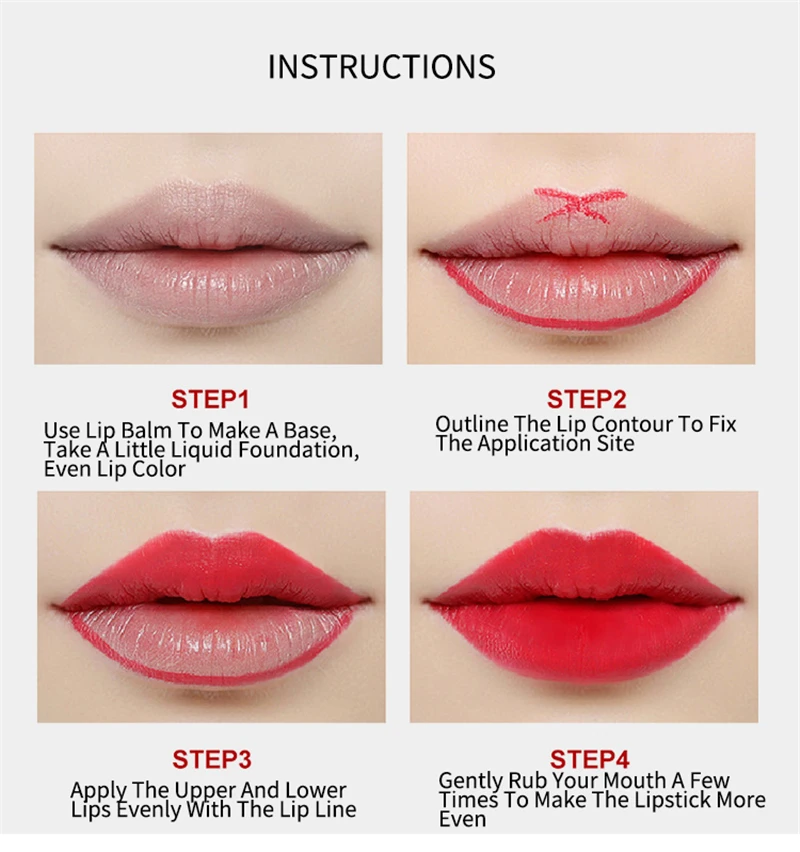 INSTRUCTIONS

STEP1
Use Lip Balm To Make A Base, Take A Little Liquid Foundation, Even Lip Color

STEP2
Outline The Lip Contour To Fix The Application Site

STEP3
Apply The Upper And Lower Lips Evenly With The Lip Line

STEP4
Gently Rub Your Mouth A Few Times To Make The Lipstick More Even