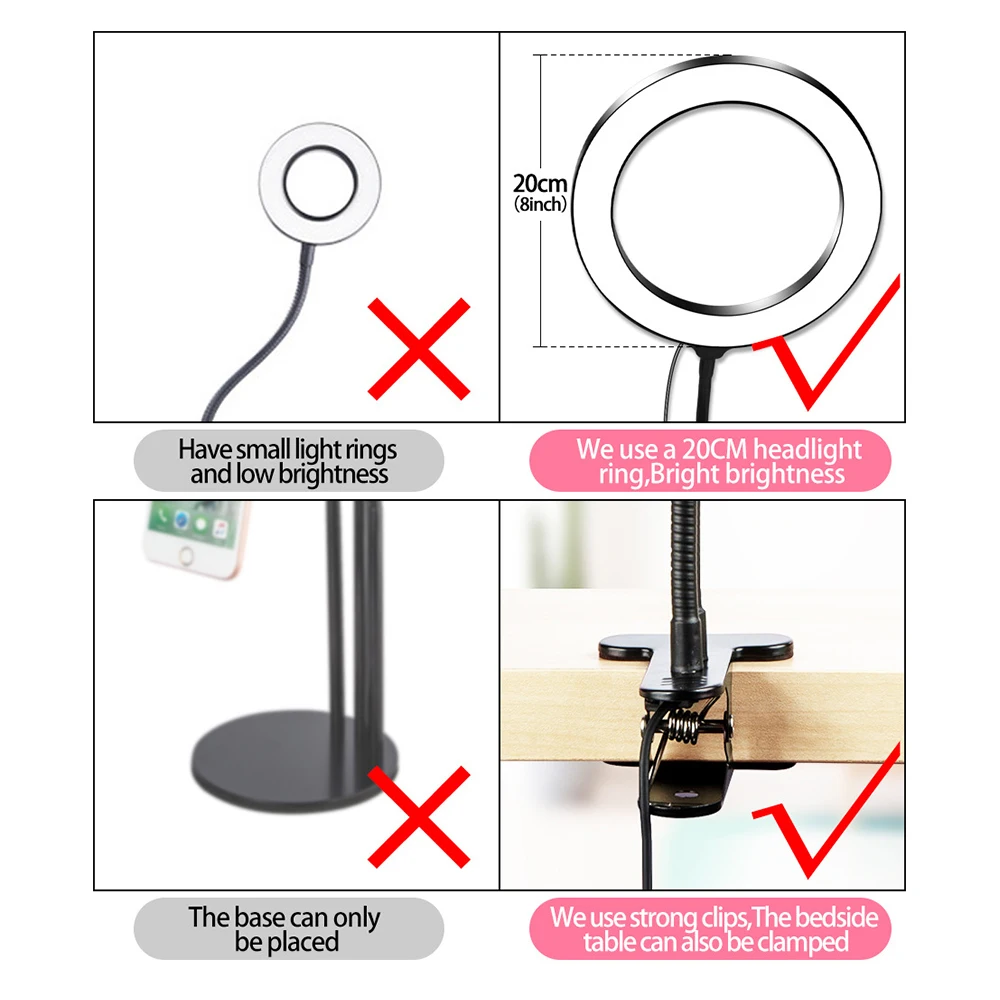 20cm
(8inch)

Have small light rings and low brightness

We use a 20CM headlight ring,Bright brightness

The base can only be placed

We use strong clips,The bedside table can also be clamped