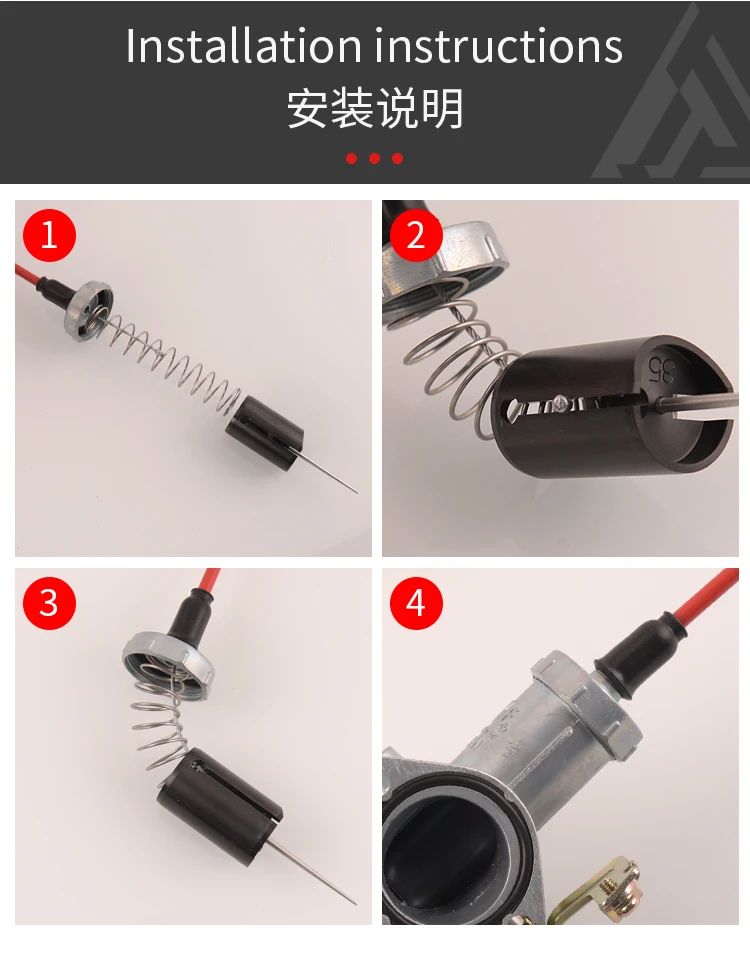 Installation instructions
安装说明

1

2

35

3

4