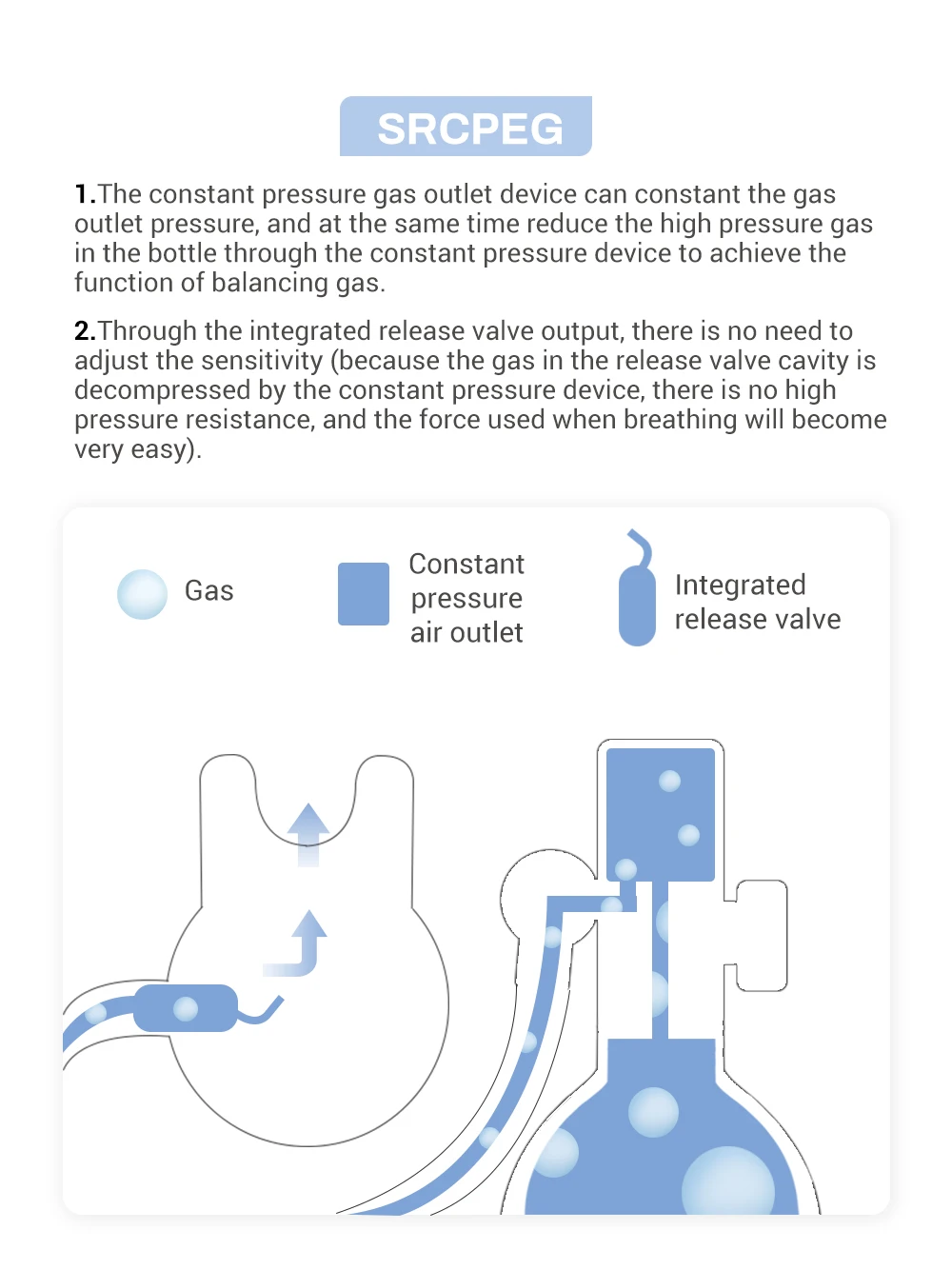 SRCPEG

1.The constant pressure gas outlet device can constant the gas outlet pressure, and at the same time reduce the high pressure gas in the bottle through the constant pressure device to achieve the function of balancing gas.

2.Through the integrated release valve output, there is no need to adjust the sensitivity (because the gas in the release valve cavity is decompressed by the constant pressure device, there is no high pressure resistance, and the force used when breathing will become very easy).

Gas

Constant pressure air outlet

Integrated release valve