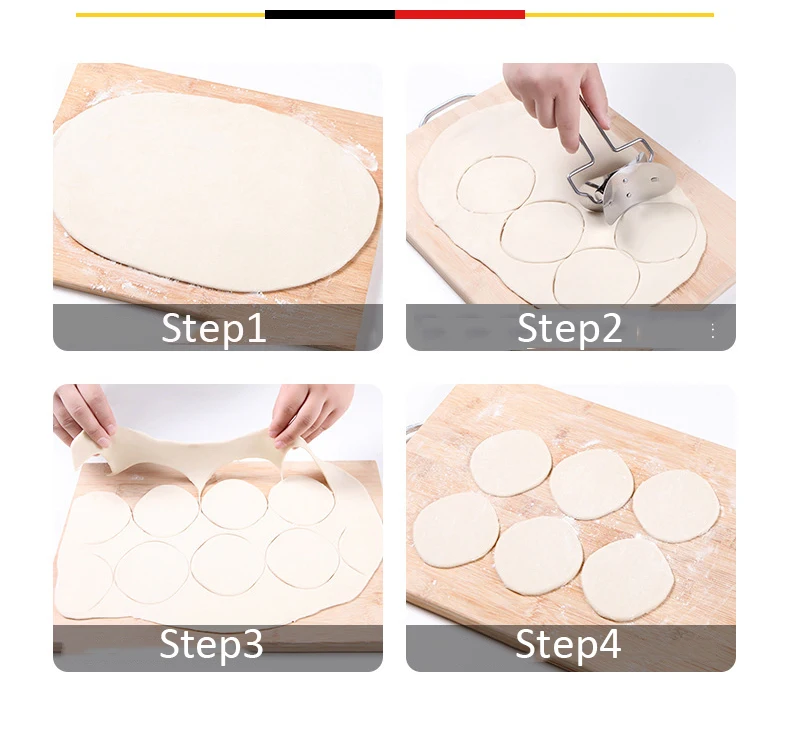 Step1

Step2

Step3

Step4