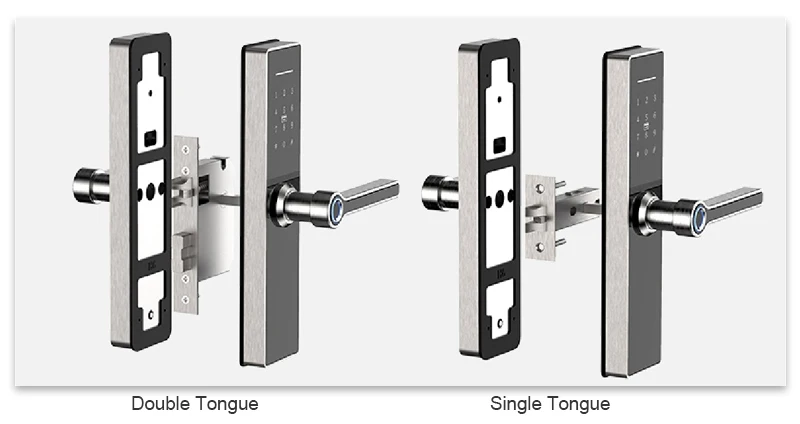 Double Tongue

Single Tongue