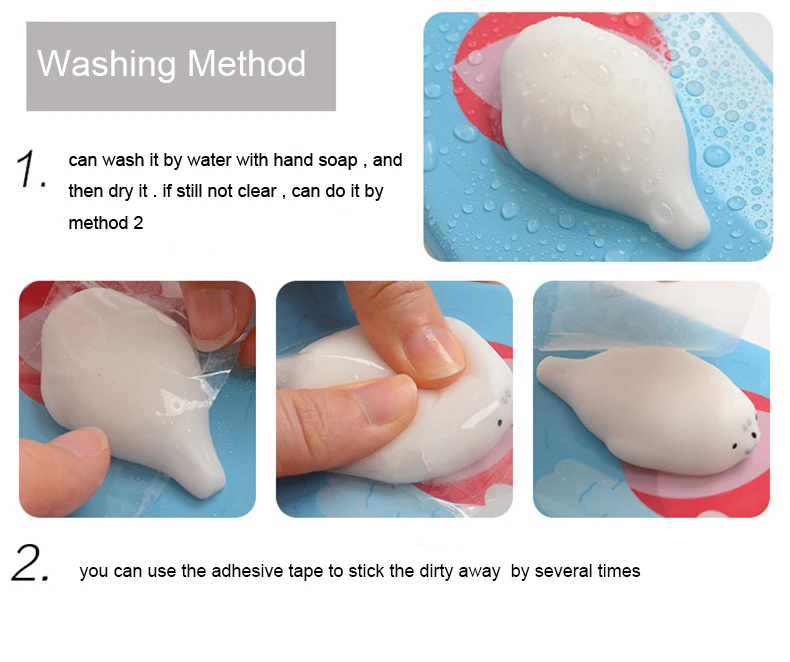 Washing Method

1. can wash it by water with hand soap , and then dry it . if still not clear , can do it by method 2

2. you can use the adhesive tape to stick the dirty away by several times